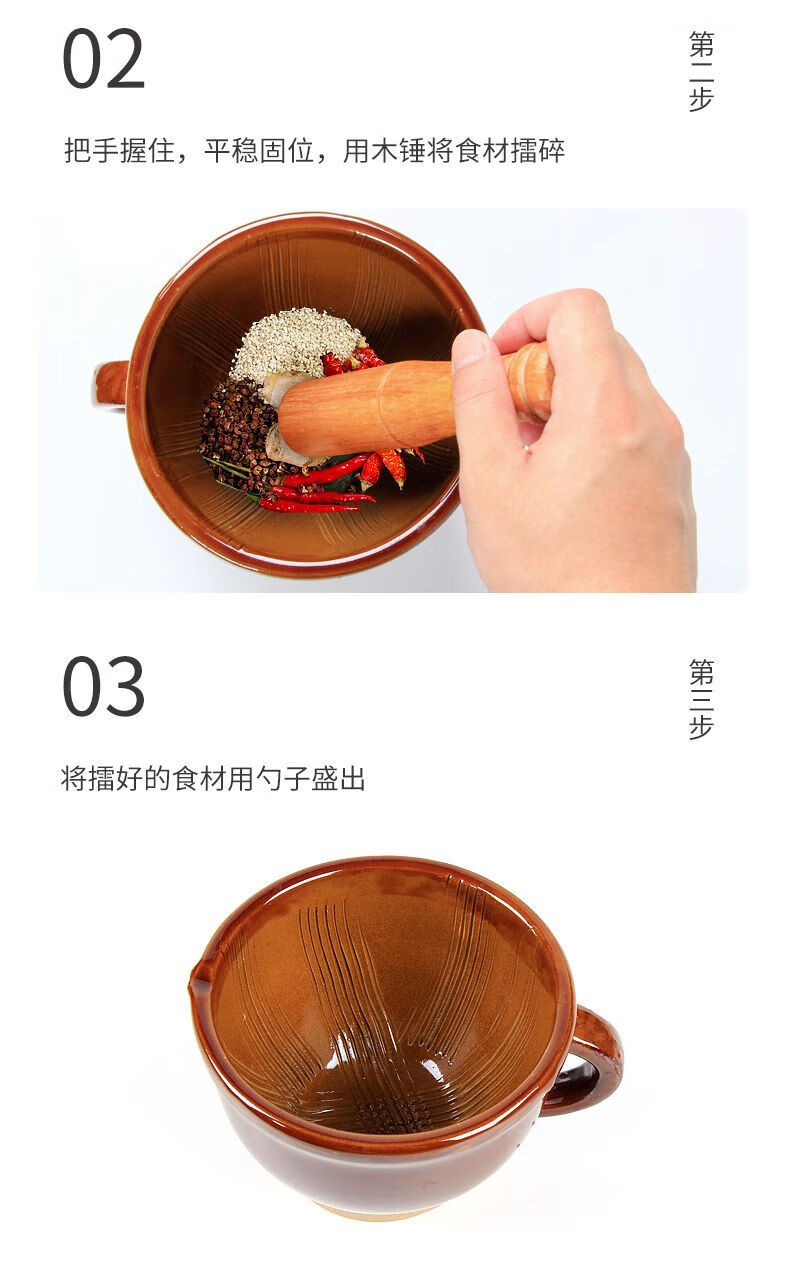 02

第二步

把手握住，平稳固位，用木锤将食材擂碎

03

第三步

将擂好的食材用勺子盛出