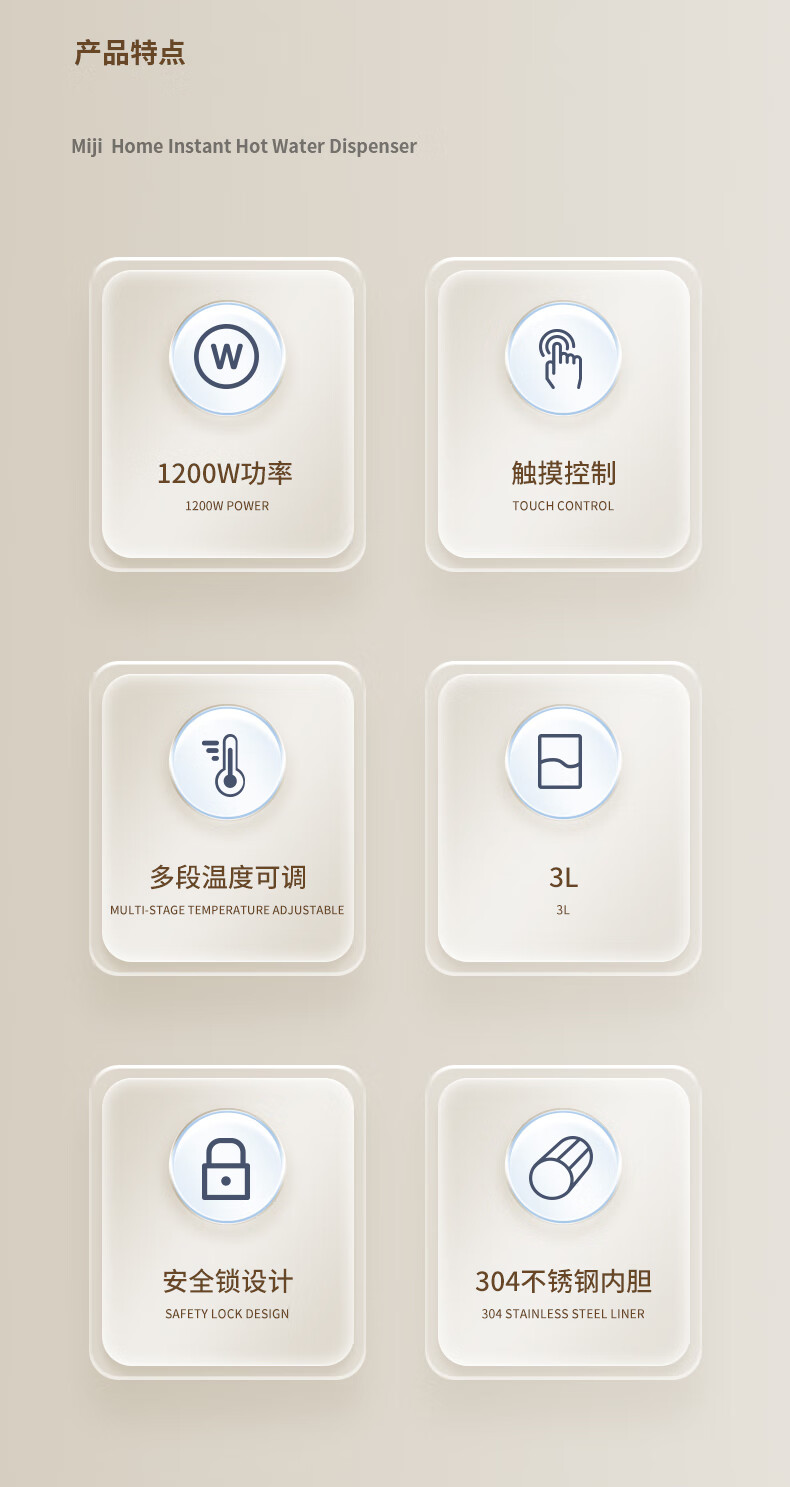 产品特点

Miji Home Instant Hot Water Dispenser

W

1200W功率
1200W POWER

触摸控制
TOUCH CONTROL

多段温度可调
MULTI-STAGE TEMPERATURE ADJUSTABLE

3L
3L

安全锁设计
SAFETY LOCK DESIGN

304不锈钢内胆
304 STAINLESS STEEL LINER