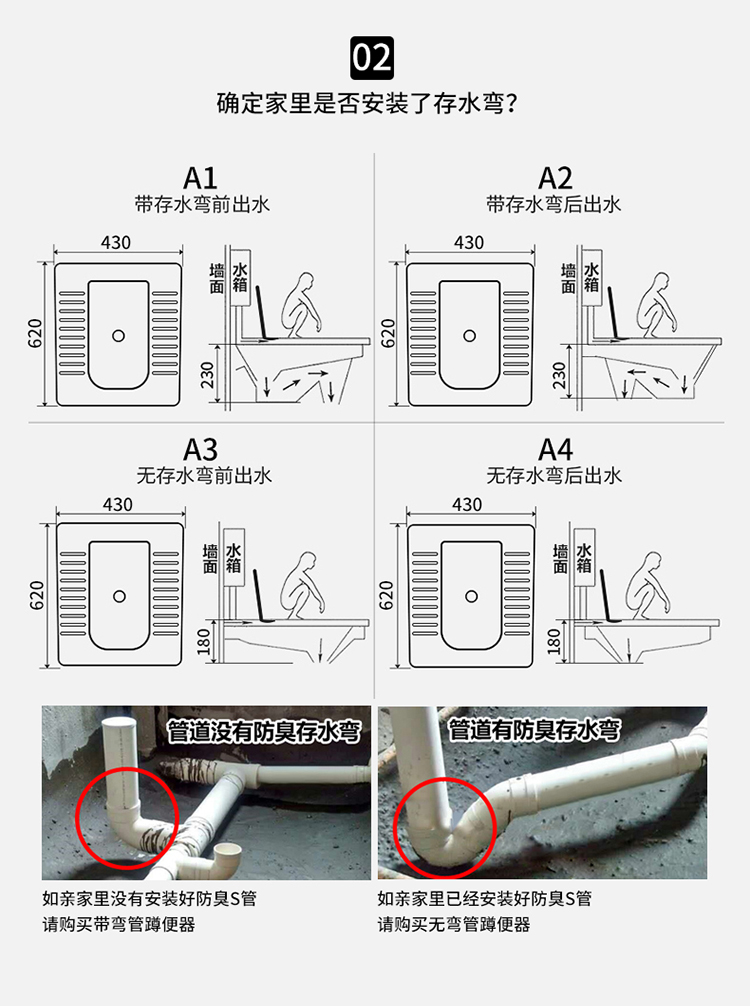 02

确定家里是否安装了存水弯?

A1
带存水弯前出水

430
620
墙面
水箱
230

A2
带存水弯后出水

430
620
墙面
水箱
230

A3
无存水弯前出水

430
620
墙面
水箱
180

A4
无存水弯后出水

430
620
墙面
水箱
180

管道没有防臭存水弯

如亲家里没有安装好防臭S管
请购买带弯管蹲便器

管道有防臭存水弯

如亲家里已经安装好防臭S管
请购买无弯管蹲便器