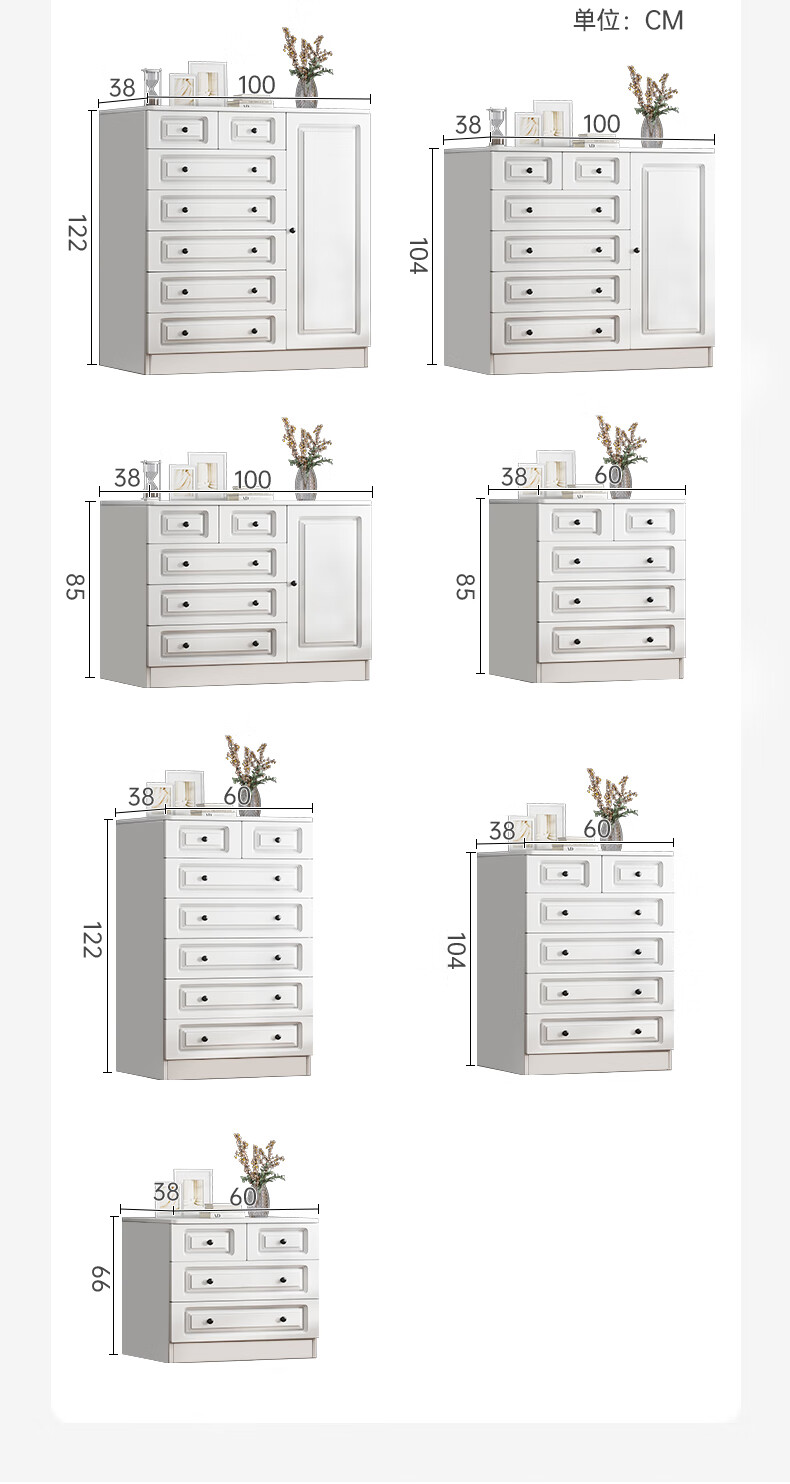 单位：CM

38
100
122

38
100
104

38
100
85

38
60
85

38
60
122

38
60
104

38
60
66