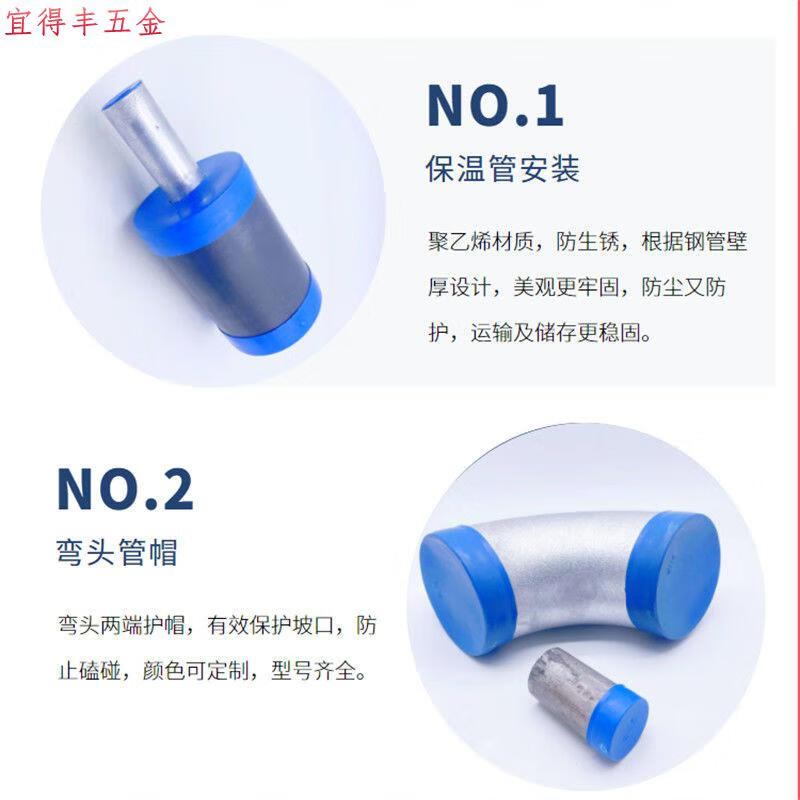 宜得丰五金

NO.1

保温管安装

聚乙烯材质，防生锈，根据钢管壁厚设计，美观更牢固，防尘又防护，运输及储存更稳固。

NO.2

弯头管帽

弯头两端护帽，有效保护坡口，防止磕碰，颜色可定制，型号齐全。