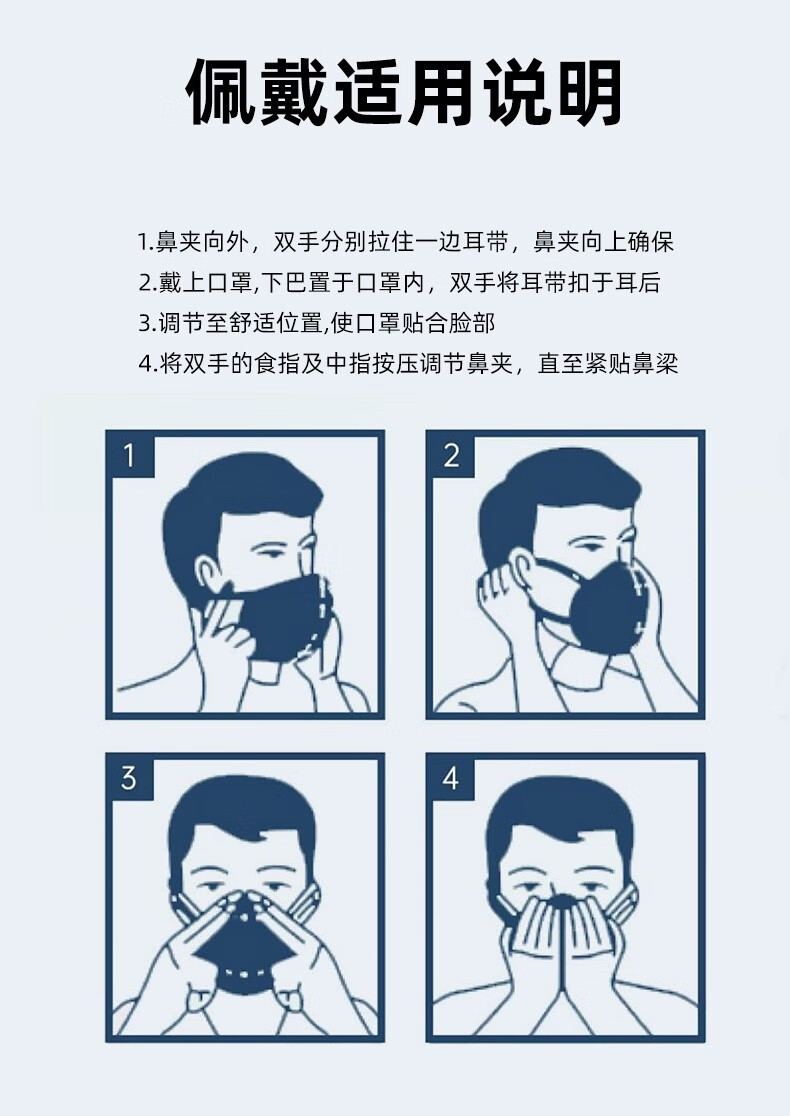 佩戴适用说明

1.鼻夹向外，双手分别拉住一边耳带，鼻夹向上确保
2.戴上口罩,下巴置于口罩内，双手将耳带扣于耳后
3.调节至舒适位置,使口罩贴合脸部
4.将双手的食指及中指按压调节鼻夹，直至紧贴鼻梁

1

2

3

4