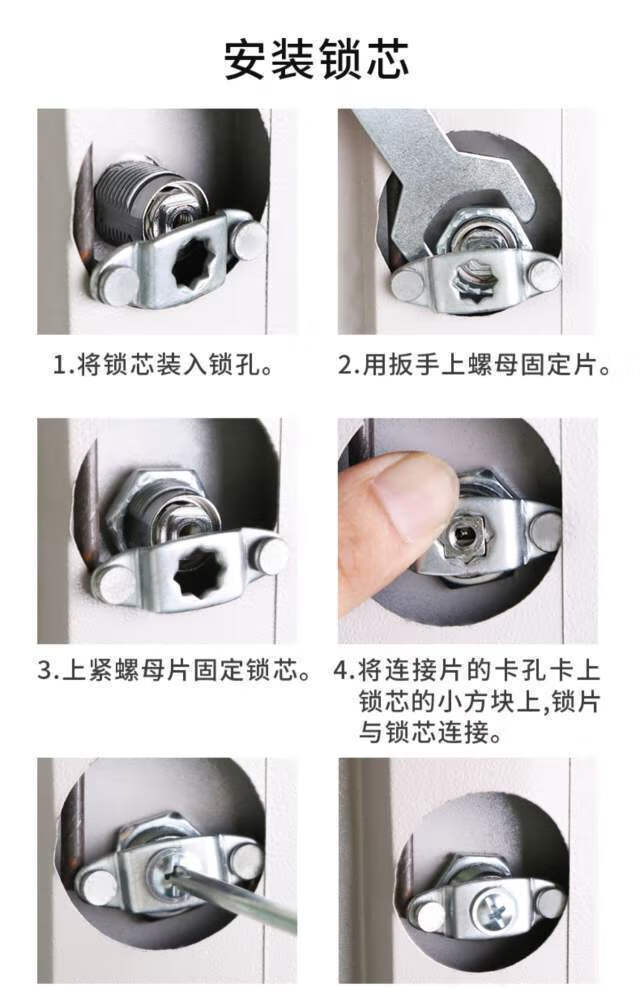 安装锁芯

1.将锁芯装入锁孔。

2.用扳手上螺母固定片。

3.上紧螺母片固定锁芯。

4.将连接片的卡孔卡上锁芯的小方块上,锁片与锁芯连接。