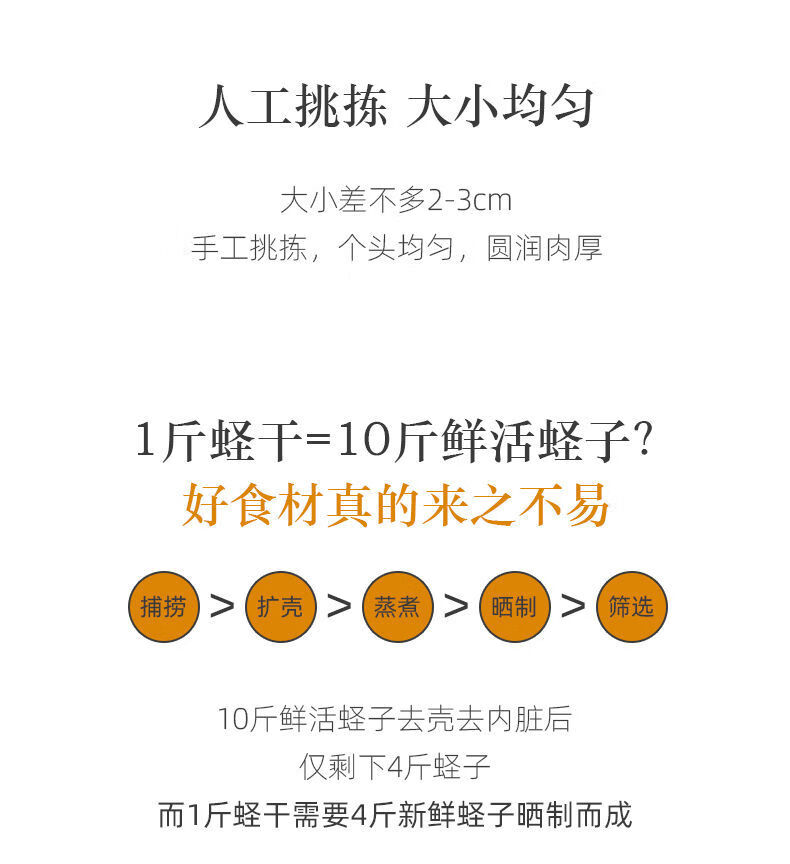 人工挑拣 大小均匀

大小差不多2-3cm
手工挑拣，个头均匀，圆润肉厚

1斤蛏干=10斤鲜活蛏子?
好食材真的来之不易

捕捞 > 扩壳 > 蒸煮 > 晒制 > 筛选

10斤鲜活蛏子去壳去内脏后
仅剩下4斤蛏子
而1斤蛏干需要4斤新鲜蛏子晒制而成