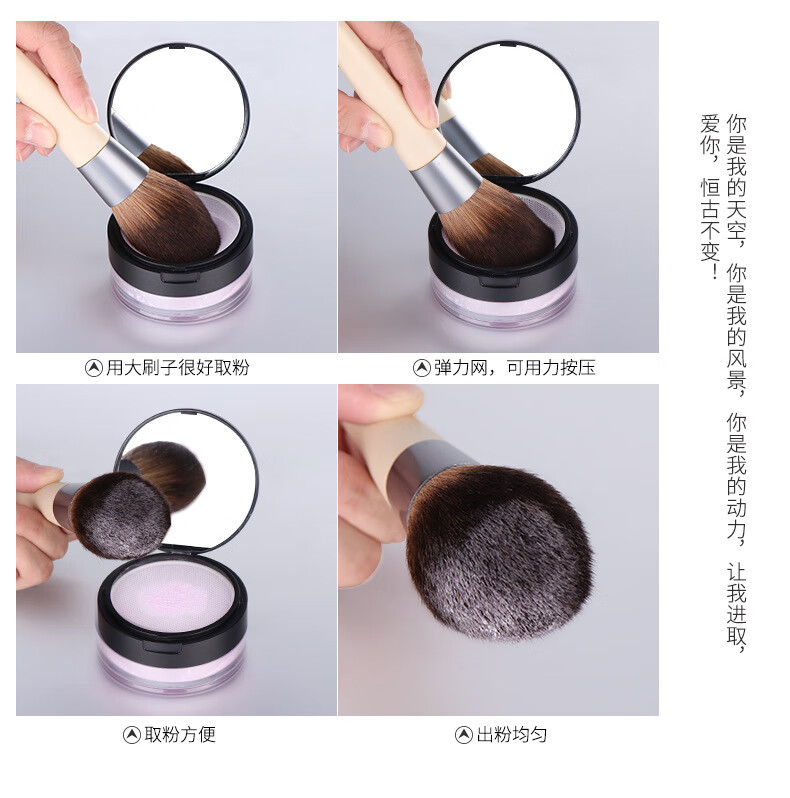 用大刷子很好取粉

弹力网，可用力按压

取粉方便

出粉均匀

你是我的天空，你是我的风景，你是我的动力，让我进取，爱你，恒古不变！