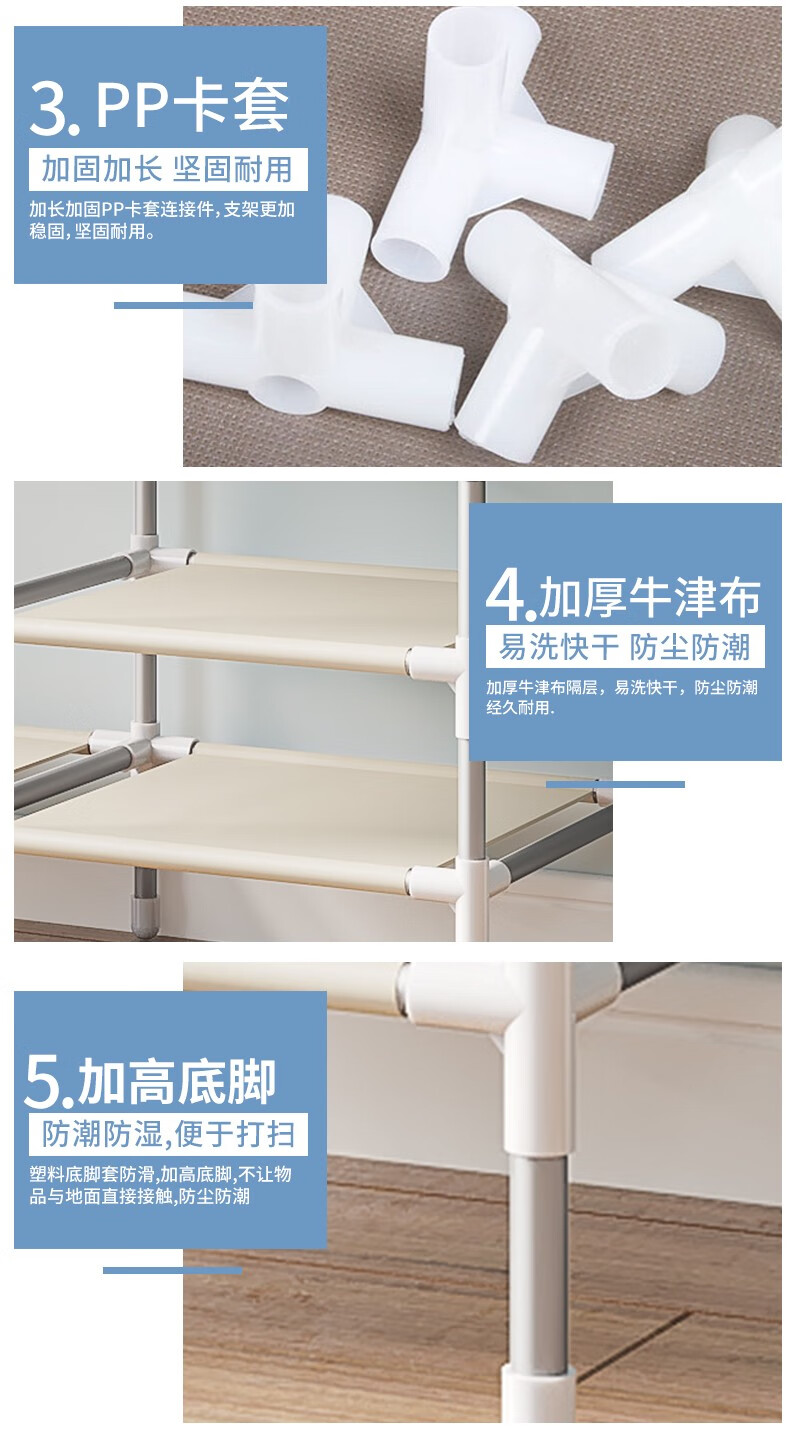 3. PP卡套

加固加长 坚固耐用

加长加固PP卡套连接件，支架更加稳固，坚固耐用。

4.加厚牛津布

易洗快干 防尘防潮

加厚牛津布隔层，易洗快干，防尘防潮经久耐用.

5.加高底脚

防潮防湿，便于打扫

塑料底脚套防滑，加高底脚，不让物品与地面直接接触，防尘防潮