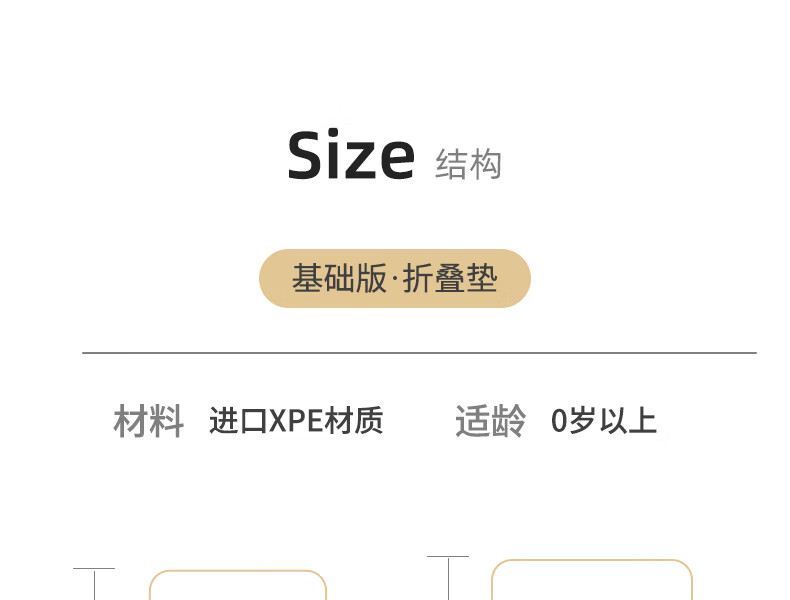 Size 结构

基础版·折叠垫

材料 进口XPE材质

适龄 0岁以上