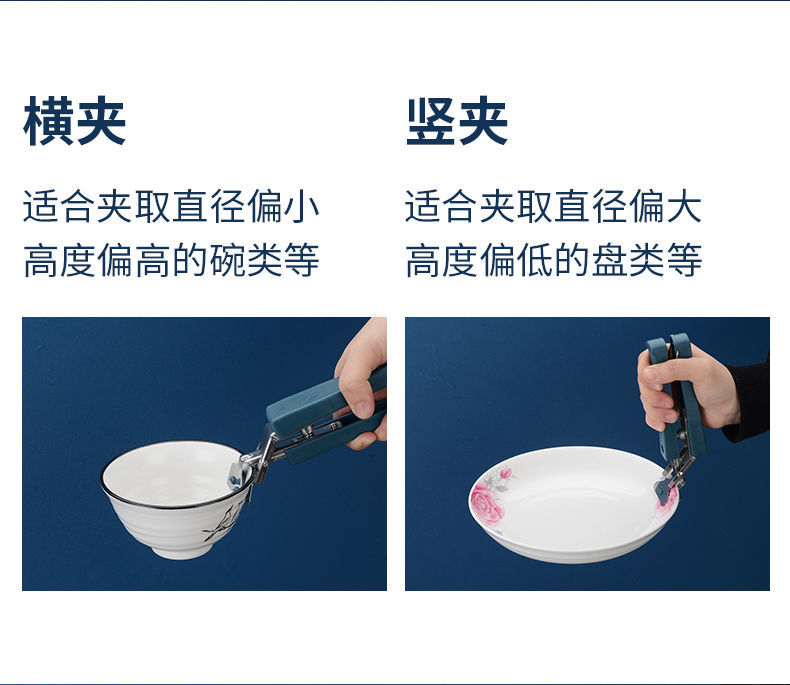 横夹

适合夹取直径偏小
高度偏高的碗类等

竖夹

适合夹取直径偏大
高度偏低的盘类等