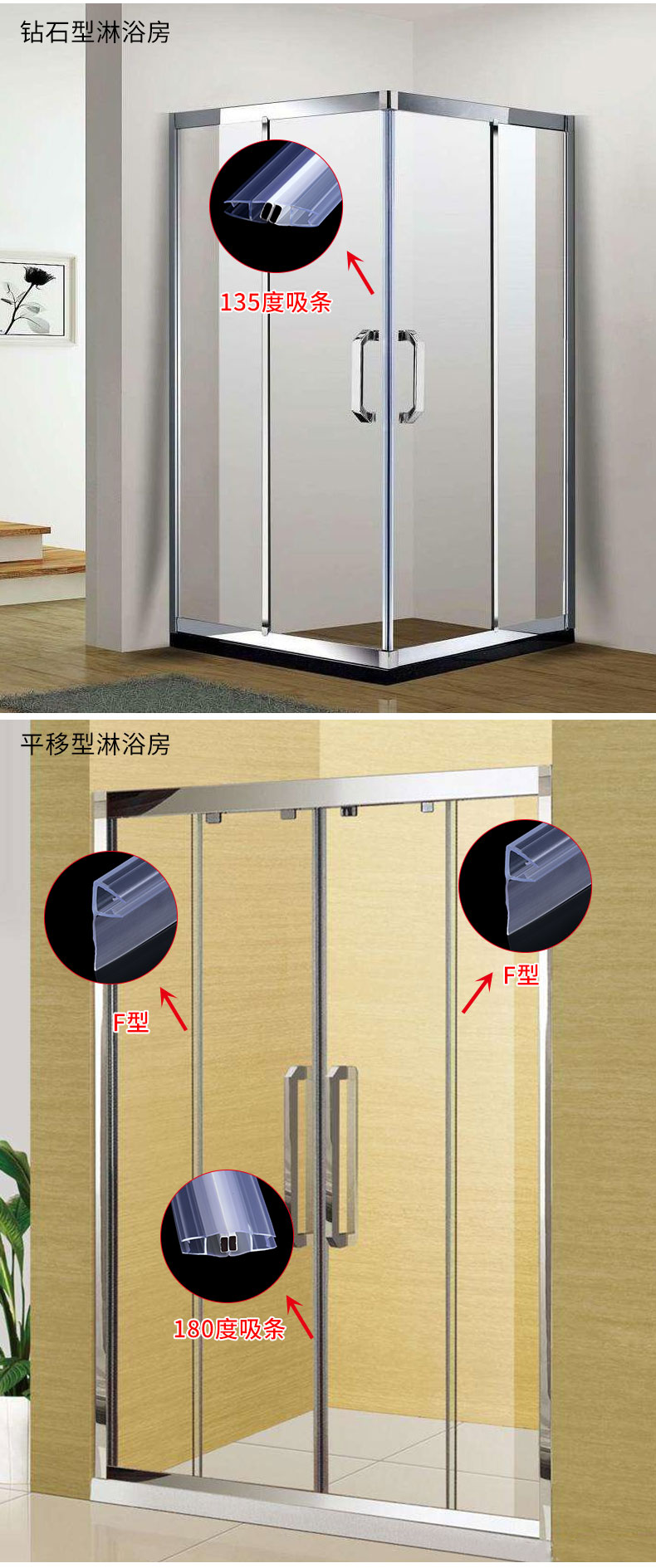 钻石型淋浴房

135度吸条

平移型淋浴房

F型

F型

180度吸条