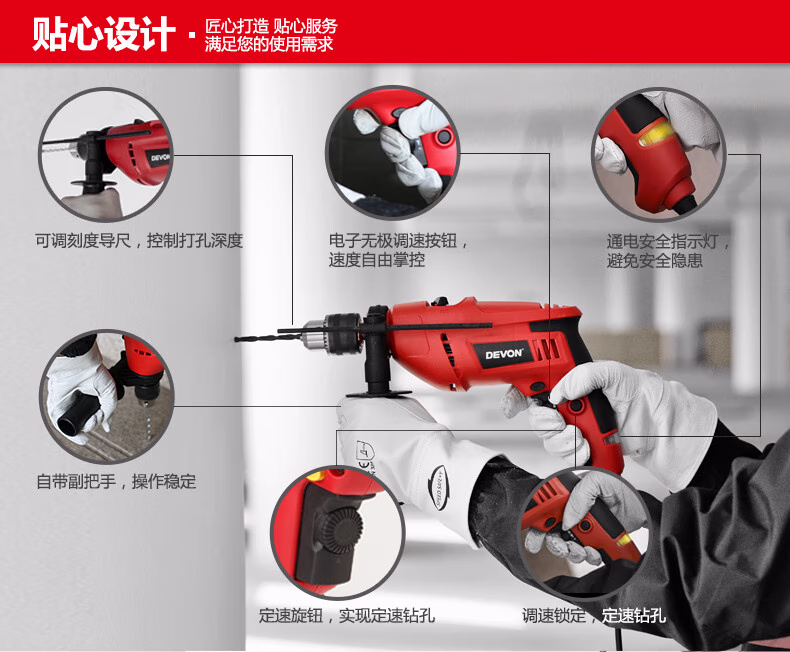 贴心设计 · 匠心打造 贴心服务
满足您的使用需求

DEVON

可调刻度导尺，控制打孔深度

电子无极调速按钮，速度自由掌控

通电安全指示灯，避免安全隐患

DEVON

自带副把手，操作稳定

定速旋钮，实现定速钻孔

调速锁定，定速钻孔