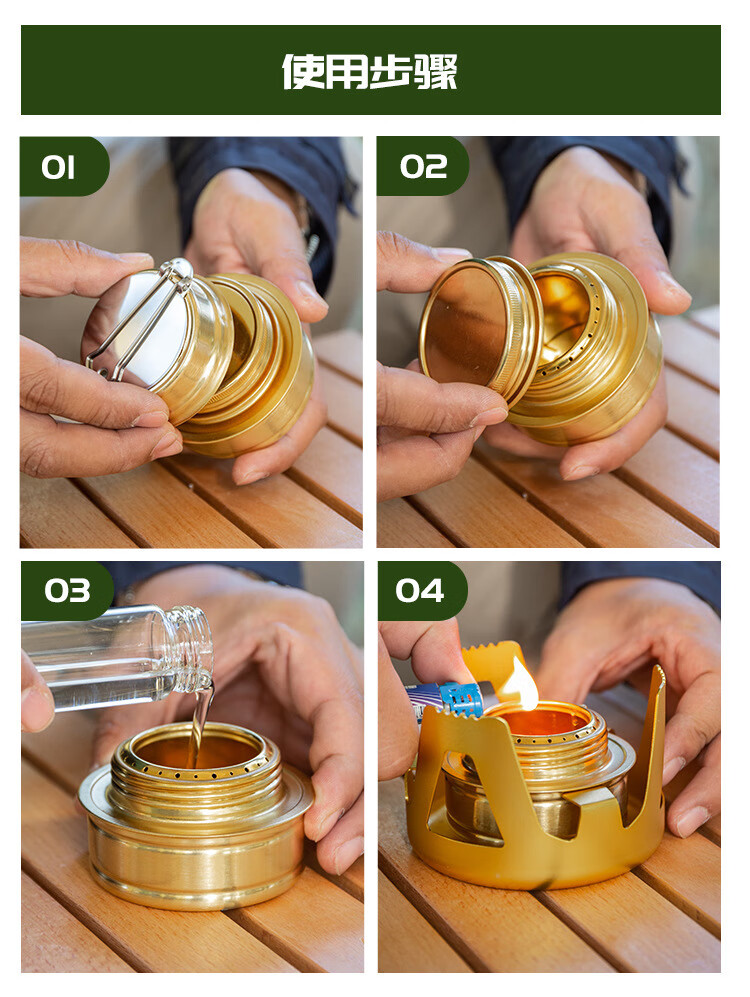 使用步骤

01

02

03

04