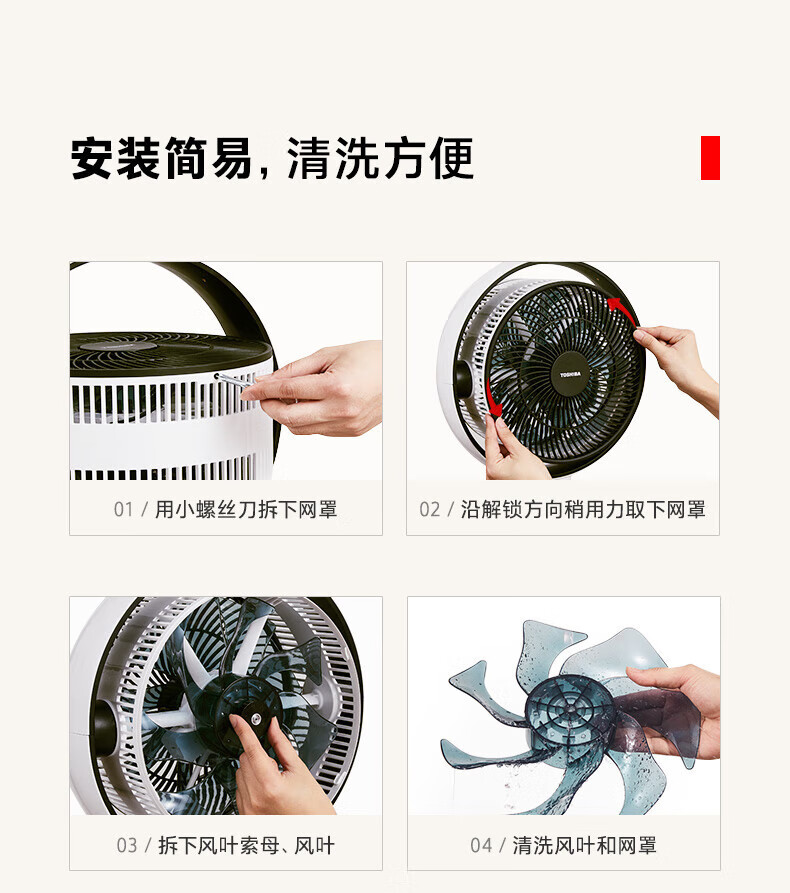 安装简易，清洗方便

TOSHIBA

01 / 用小螺丝刀拆下网罩

02 / 沿解锁方向稍用力取下网罩

03 / 拆下风叶索母、风叶

04 / 清洗风叶和网罩