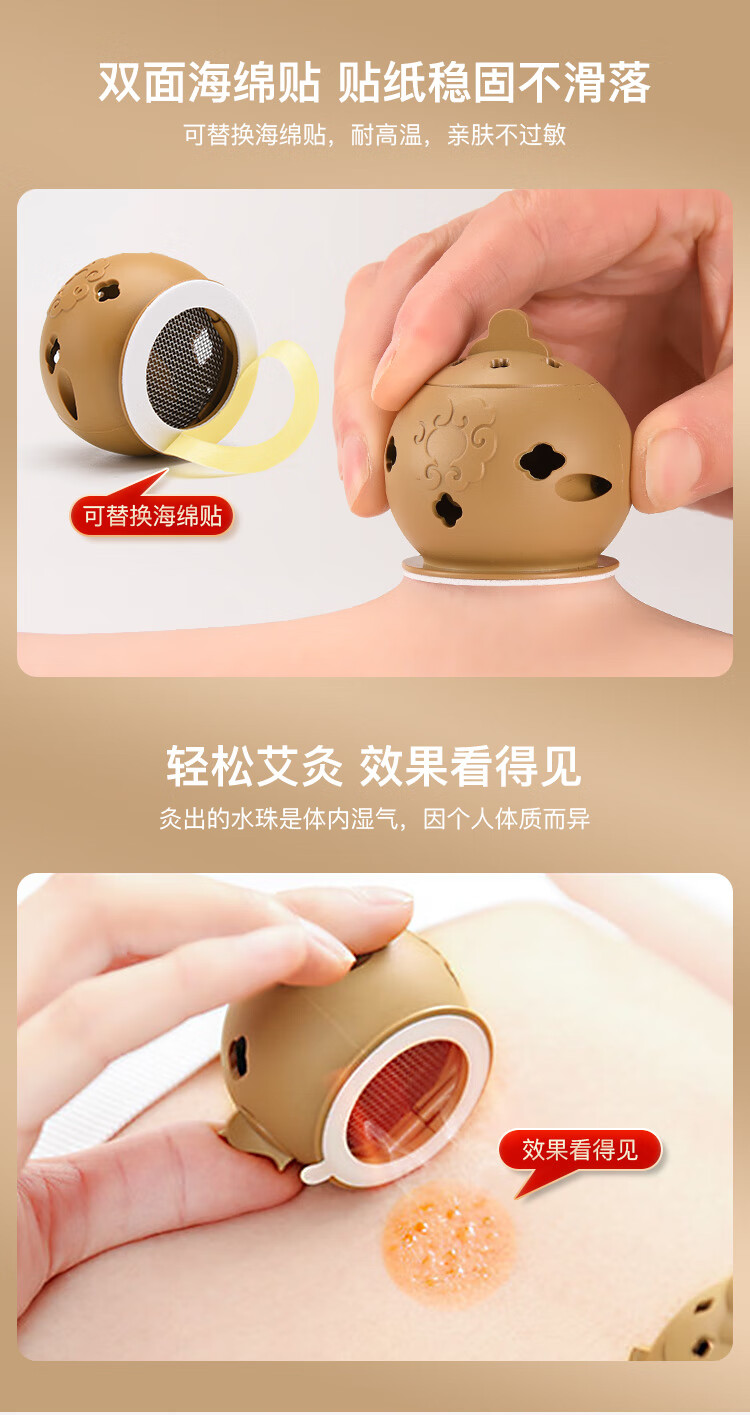 双面海绵贴 贴纸稳固不滑落

可替换海绵贴，耐高温，亲肤不过敏

可替换海绵贴

轻松艾灸 效果看得见

灸出的水珠是体内湿气，因个人体质而异

效果看得见