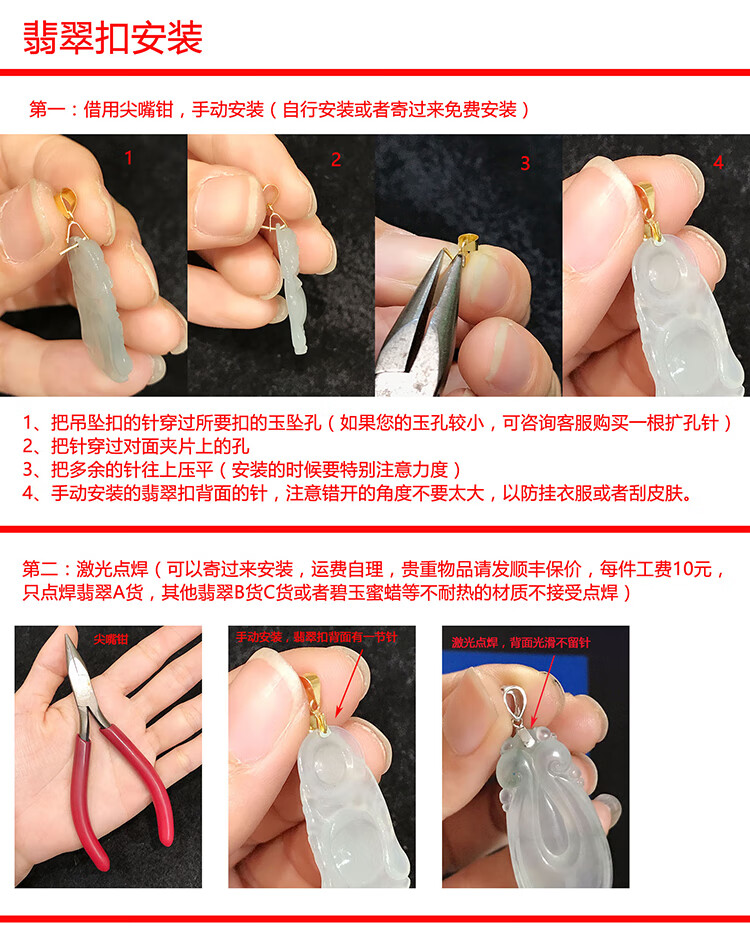 翡翠扣安装

第一：借用尖嘴钳，手动安装（自行安装或者寄过来免费安装）

1

2

3

4

1、把吊坠扣的针穿过所要扣的玉坠孔（如果您的玉孔较小，可咨询客服购买一根扩孔针）
2、把针穿过对面夹片上的孔
3、把多余的针往上压平（安装的时候要特别注意力度）
4、手动安装的翡翠扣背面的针，注意错开的角度不要太大，以防挂衣服或者刮皮肤。

第二：激光点焊（可以寄过来安装，运费自理，贵重物品请发顺丰保价，每件工费10元，只点焊翡翠A货，其他翡翠B货C货或者碧玉蜜蜡等不耐热的材质不接受点焊）

尖嘴钳

手动安装，翡翠扣背面有一节针

激光点焊，背面光滑不留针