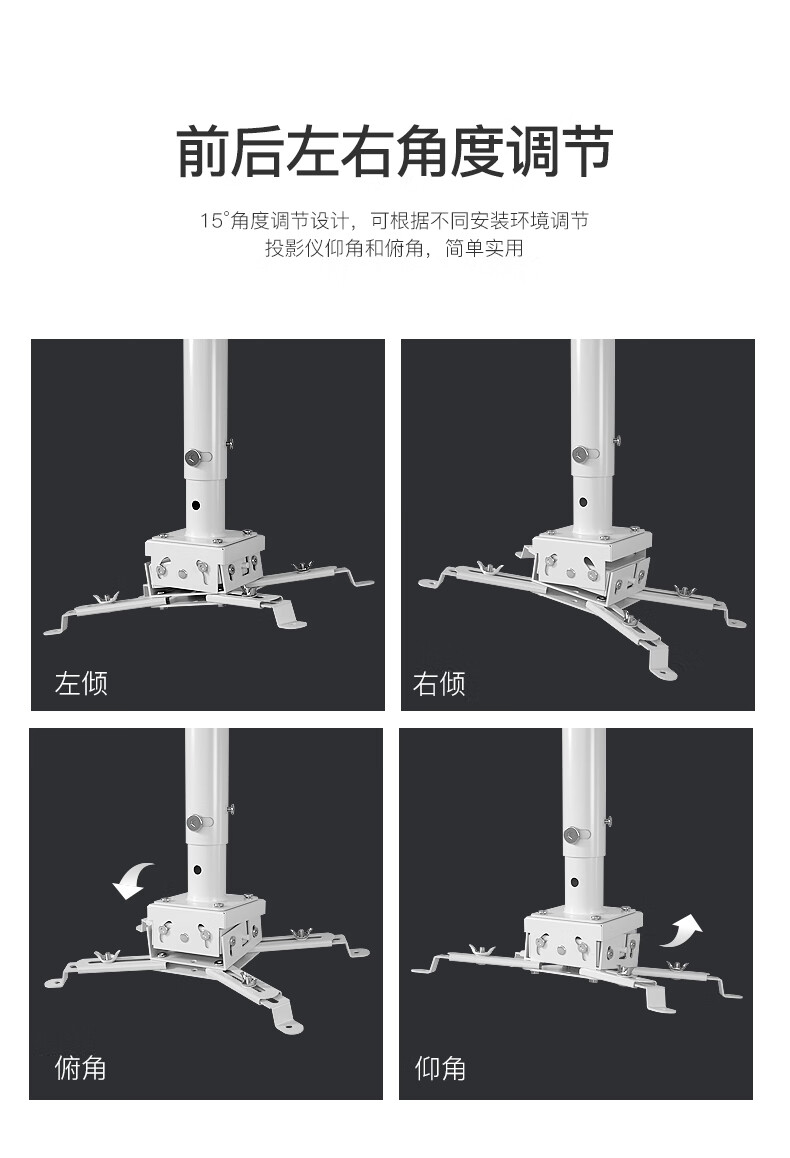 前后左右角度调节

15°角度调节设计，可根据不同安装环境调节投影仪仰角和俯角，简单实用

左倾

右倾

俯角

仰角