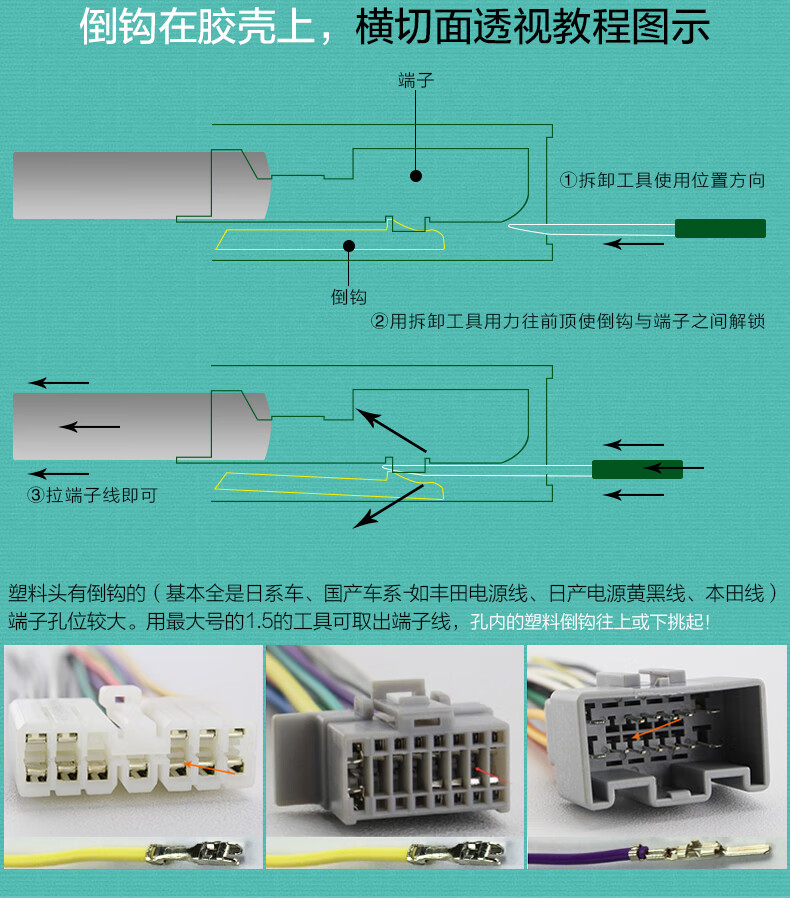 倒钩在胶壳上，横切面透视教程图示

端子

①拆卸工具使用位置方向

倒钩

②用拆卸工具用力往前顶使倒钩与端子之间解锁

③拉端子线即可

塑料头有倒钩的（基本全是日系车、国产车系-如丰田电源线、日产电源黄黑线、本田线）端子孔位较大。用最大号的1.5的工具可取出端子线，孔内的塑料倒钩往上或下挑起！