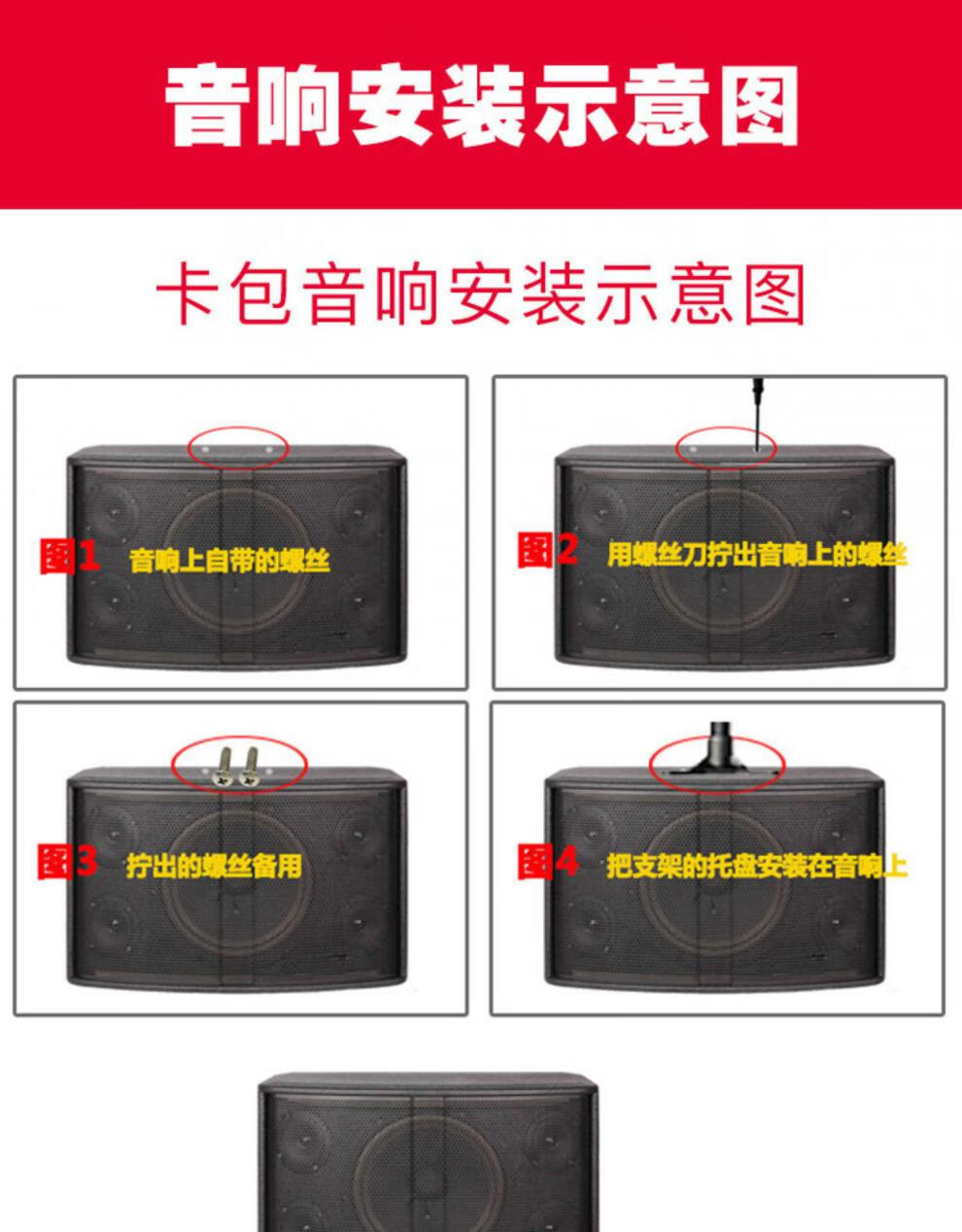 音响安装示意图

卡包音响安装示意图

图1 音响上自带的螺丝

图2 用螺丝刀拧出音响上的螺丝

图3 拧出的螺丝备用

图4 把支架的托盘安装在音响上