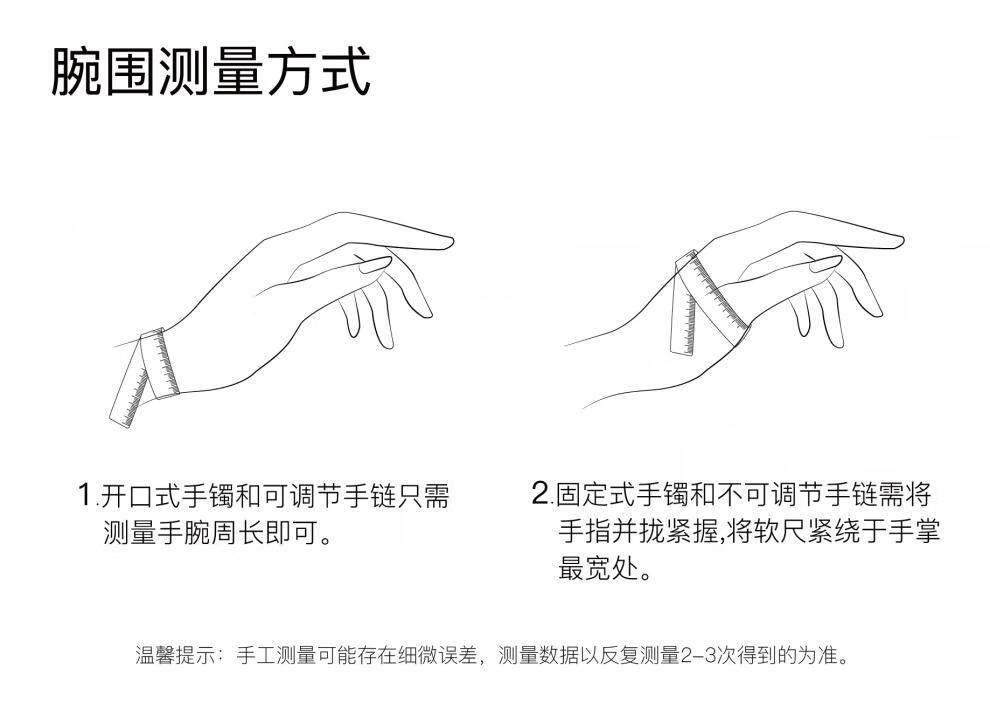 腕围测量方式

1.开口式手镯和可调节手链只需测量手腕周长即可。

2.固定式手镯和不可调节手链需将手指并拢紧握,将软尺紧绕于手掌最宽处。

温馨提示：手工测量可能存在细微误差，测量数据以反复测量2–3次得到的为准。