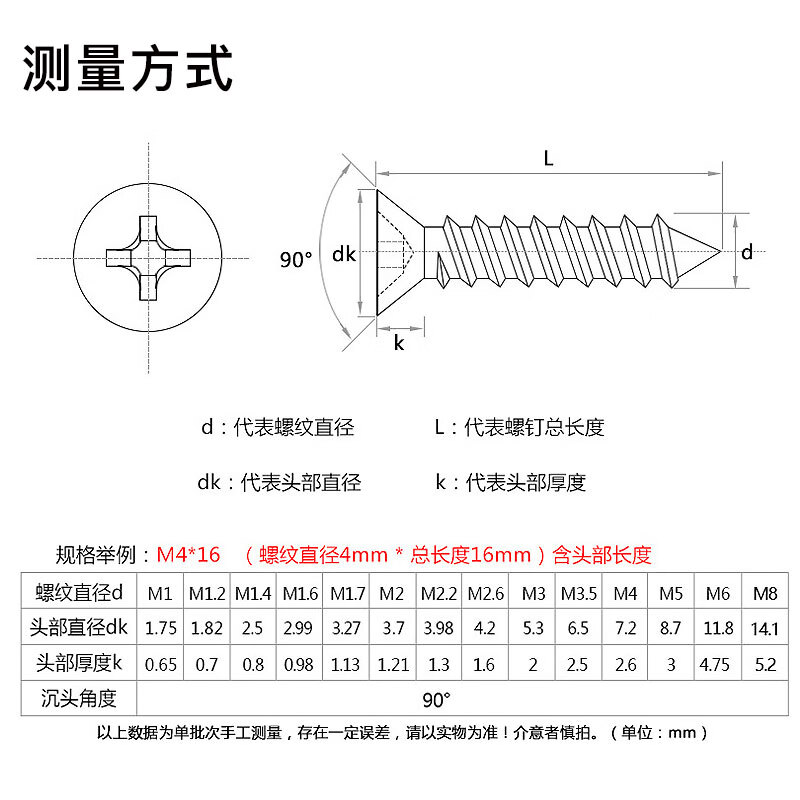 测量方式

L
90°
dk
d
k

d：代表螺纹直径　L：代表螺钉总长度

dk：代表头部直径　k：代表头部厚度

规格举例：M4*16　（螺纹直径4mm * 总长度16mm）含头部长度

| 螺纹直径d | M1 | M1.2 | M1.4 | M1.6 | M1.7 | M2 | M2.2 | M2.6 | M3 | M3.5 | M4 | M5 | M6 | M8 |
|---|---|---|---|---|---|---|---|---|---|---|---|---|---|---|
| 头部直径dk | 1.75 | 1.82 | 2.5 | 2.99 | 3.27 | 3.7 | 3.98 | 4.2 | 5.3 | 6.5 | 7.2 | 8.7 | 11.8 | 14.1 |
| 头部厚度k | 0.65 | 0.7 | 0.8 | 0.98 | 1.13 | 1.21 | 1.3 | 1.6 | 2 | 2.5 | 2.6 | 3 | 4.75 | 5.2 |
| 沉头角度 | 90° | | | | | | | | | | | | | |

以上数据为单批次手工测量，存在一定误差，请以实物为准！介意者慎拍。（单位：mm）