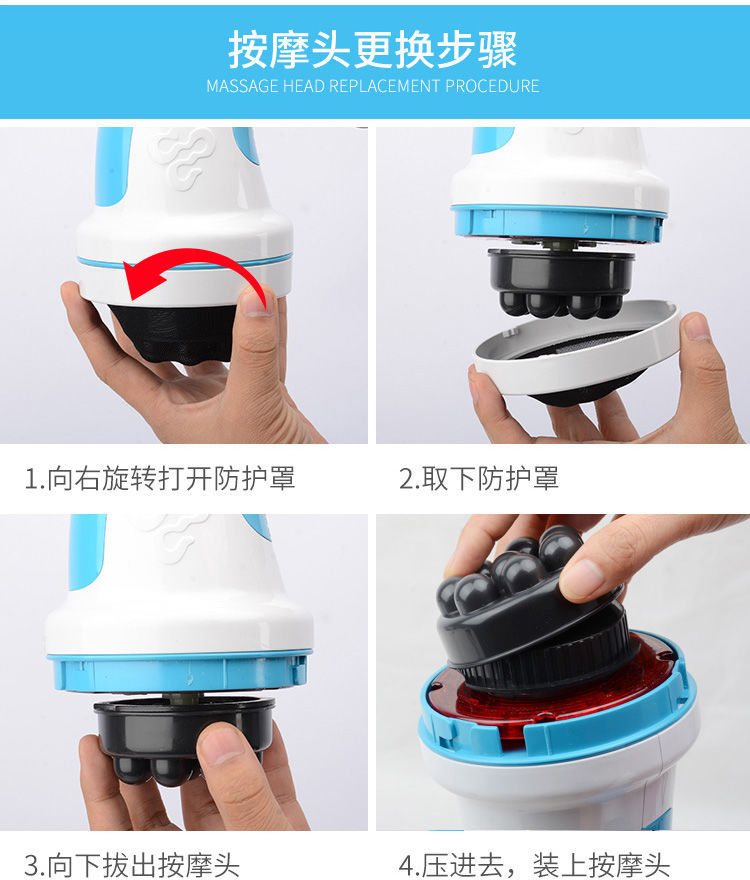 按摩头更换步骤
MASSAGE HEAD REPLACEMENT PROCEDURE

1.向右旋转打开防护罩

2.取下防护罩

3.向下拔出按摩头

4.压进去，装上按摩头