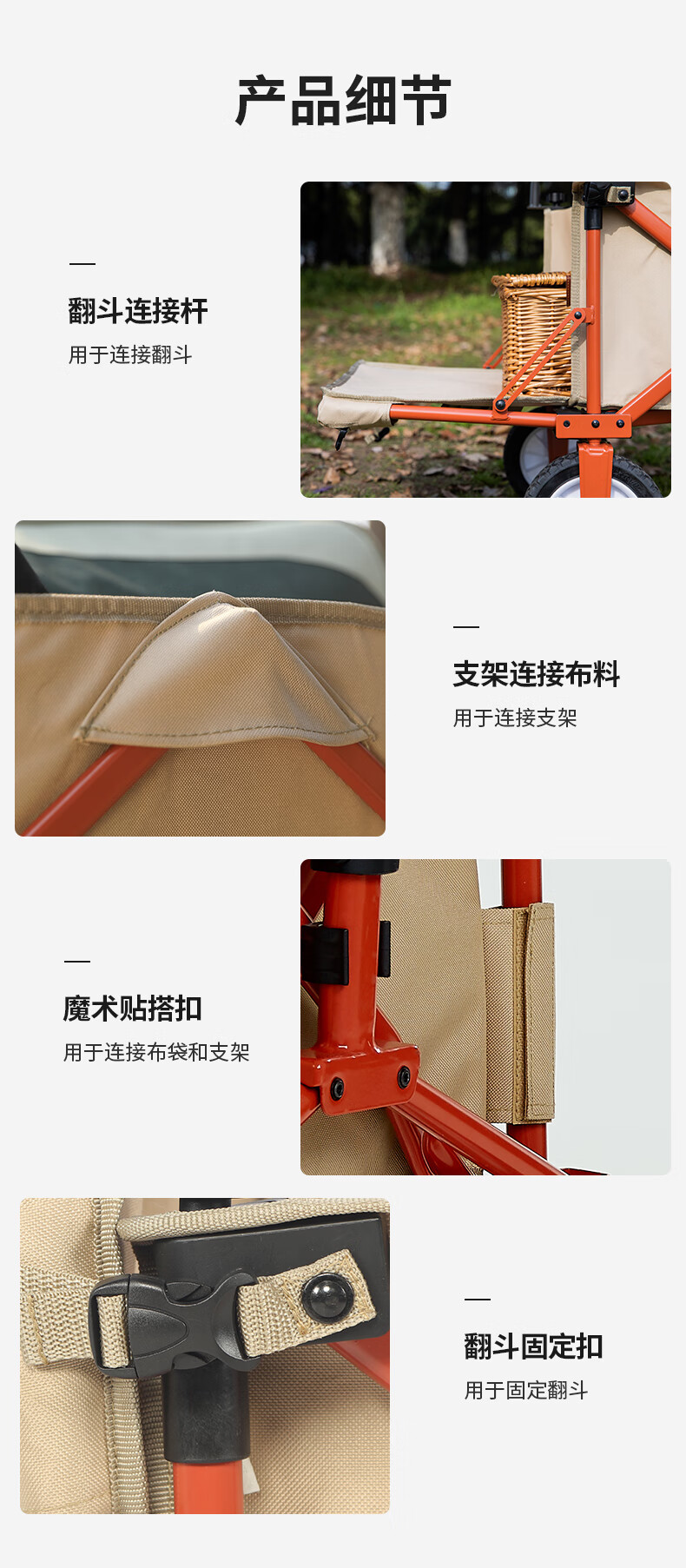 产品细节

翻斗连接杆
用于连接翻斗

支架连接布料
用于连接支架

魔术贴搭扣
用于连接布袋和支架

翻斗固定扣
用于固定翻斗