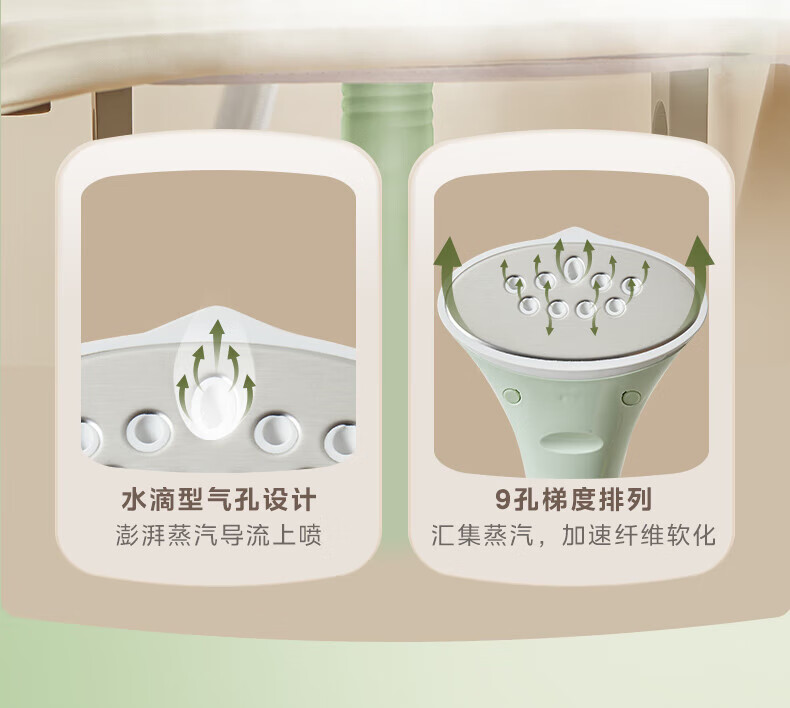 水滴型气孔设计
澎湃蒸汽导流上喷

9孔梯度排列
汇集蒸汽，加速纤维软化