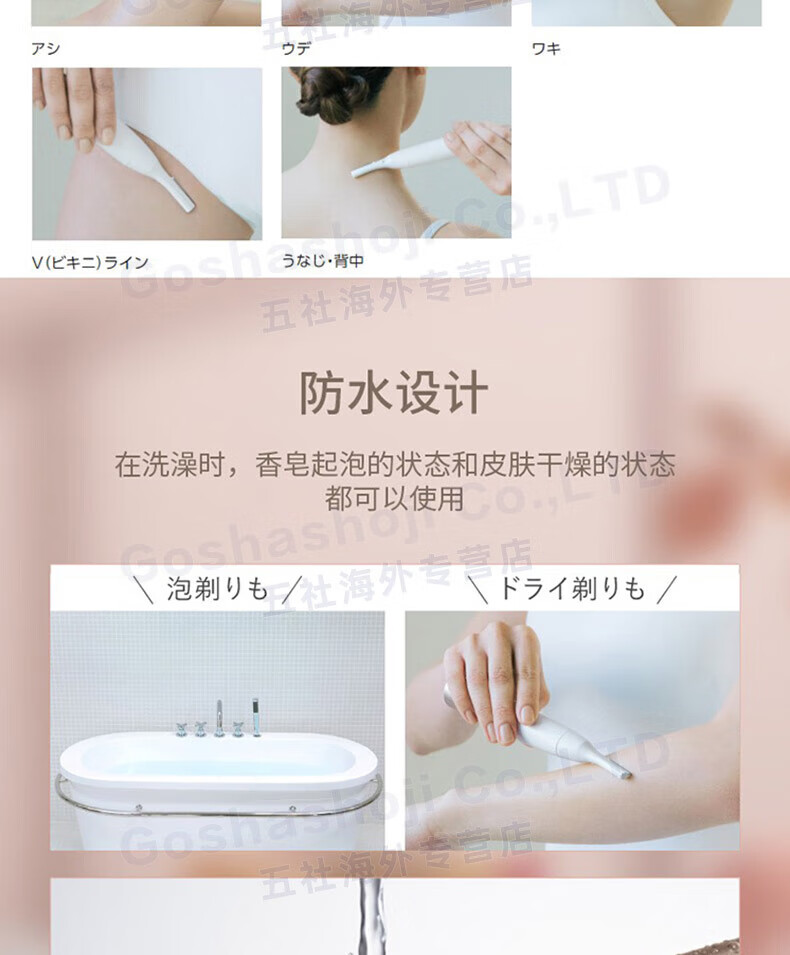 アシ

ウデ

ワキ

V(ビキニ)ライン

うなじ･背中

Goshashoji Co.,LTD
五社海外专营店

防水设计

在洗澡时，香皂起泡的状态和皮肤干燥的状态都可以使用

Goshashoji Co.,LTD
五社海外专营店

＼ 泡剃りも ／

＼ ドライ剃りも ／

Goshashoji Co.,LTD
五社海外专营店