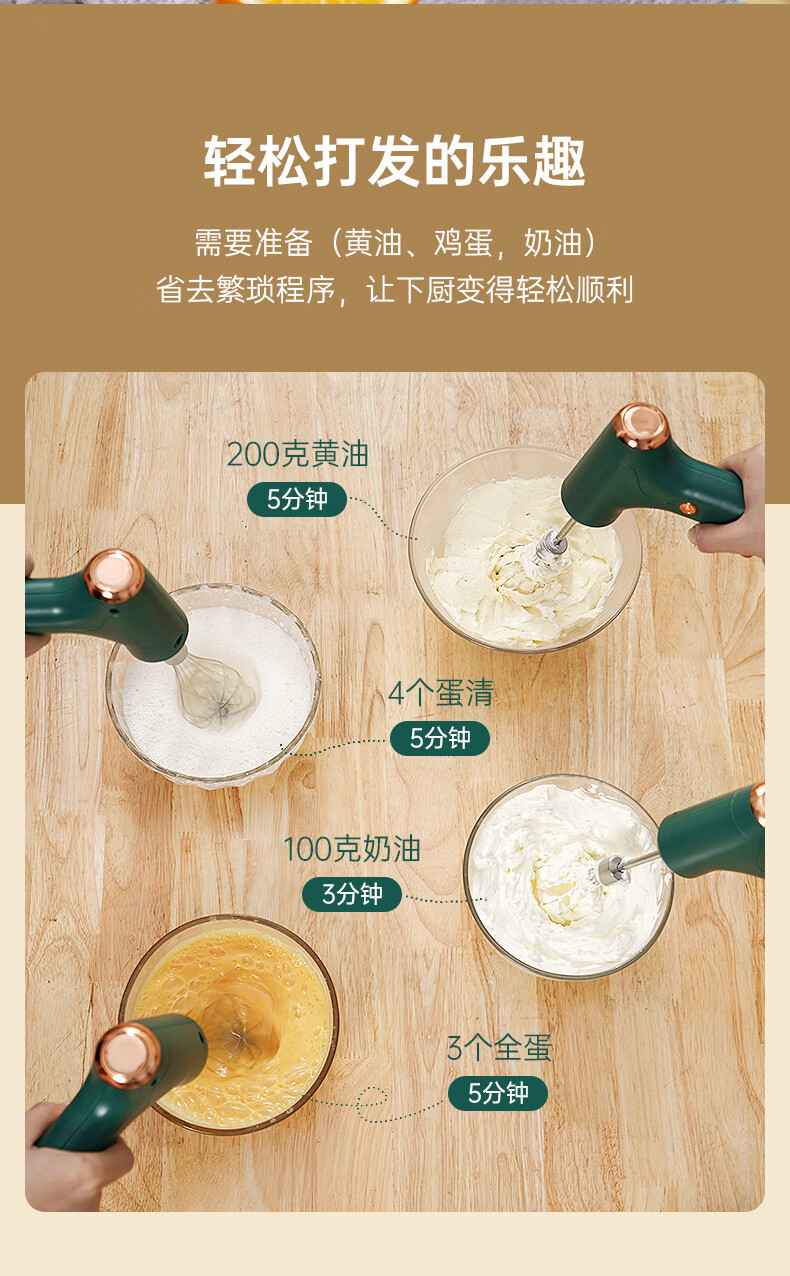 轻松打发的乐趣

需要准备（黄油、鸡蛋，奶油）
省去繁琐程序，让下厨变得轻松顺利

200克黄油
5分钟

4个蛋清
5分钟

100克奶油
3分钟

3个全蛋
5分钟