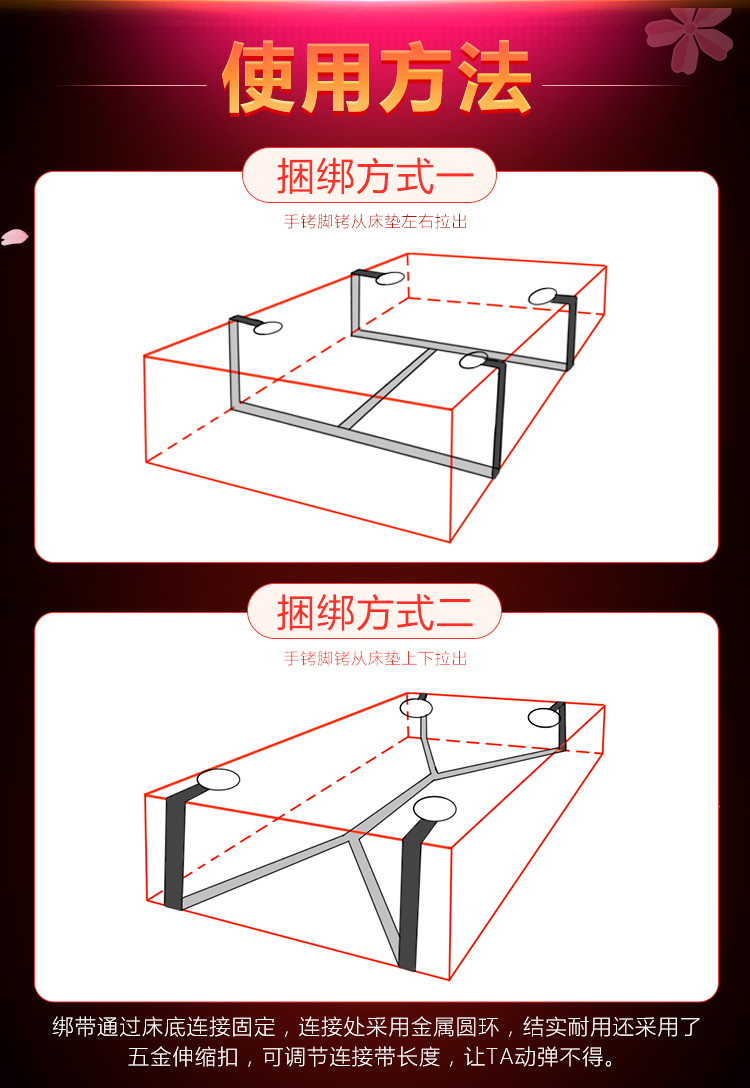 使用方法

捆绑方式一

手铐脚铐从床垫左右拉出

捆绑方式二

手铐脚铐从床垫上下拉出

绑带通过床底连接固定，连接处采用金属圆环，结实耐用还采用了五金伸缩扣，可调节连接带长度，让TA动弹不得。