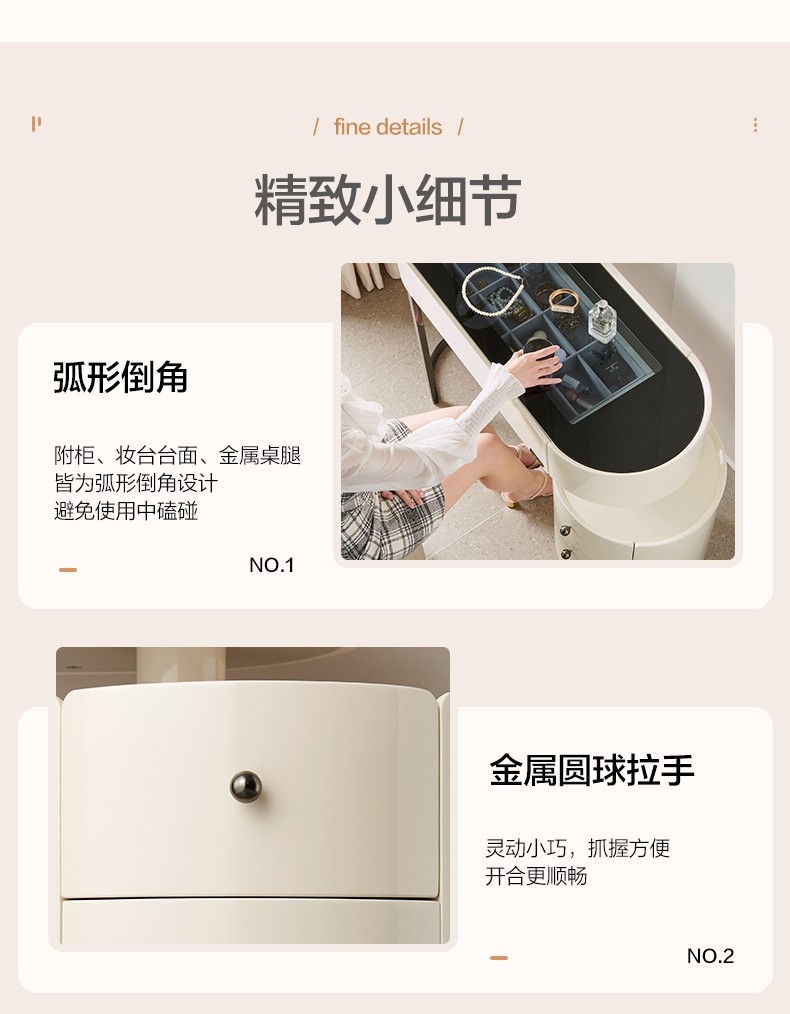 / fine details /

精致小细节

弧形倒角

附柜、妆台台面、金属桌腿
皆为弧形倒角设计
避免使用中磕碰

NO.1

金属圆球拉手

灵动小巧，抓握方便
开合更顺畅

NO.2