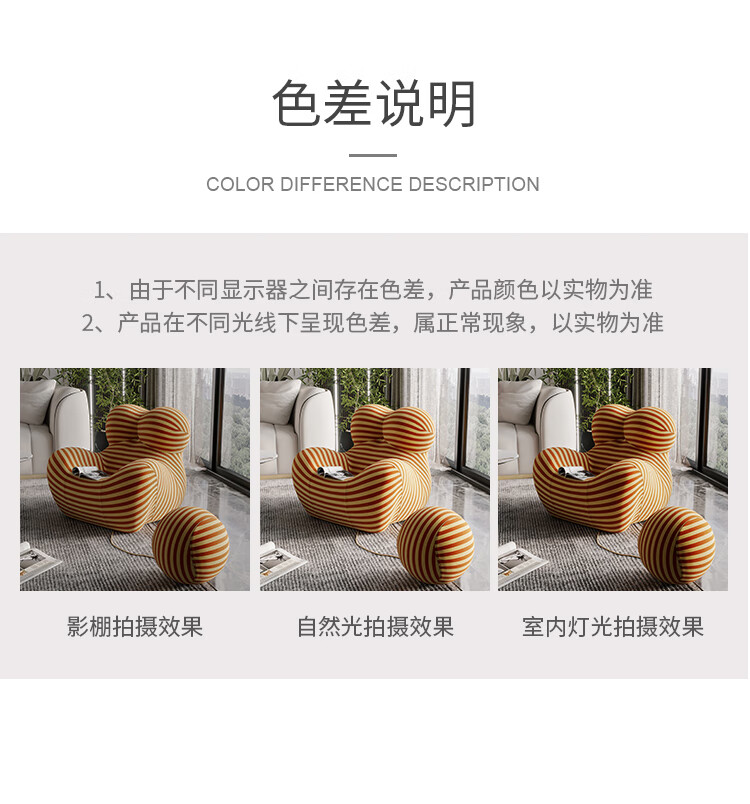 色差说明

COLOR DIFFERENCE DESCRIPTION

1、由于不同显示器之间存在色差，产品颜色以实物为准
2、产品在不同光线下呈现色差，属正常现象，以实物为准

影棚拍摄效果

自然光拍摄效果

室内灯光拍摄效果