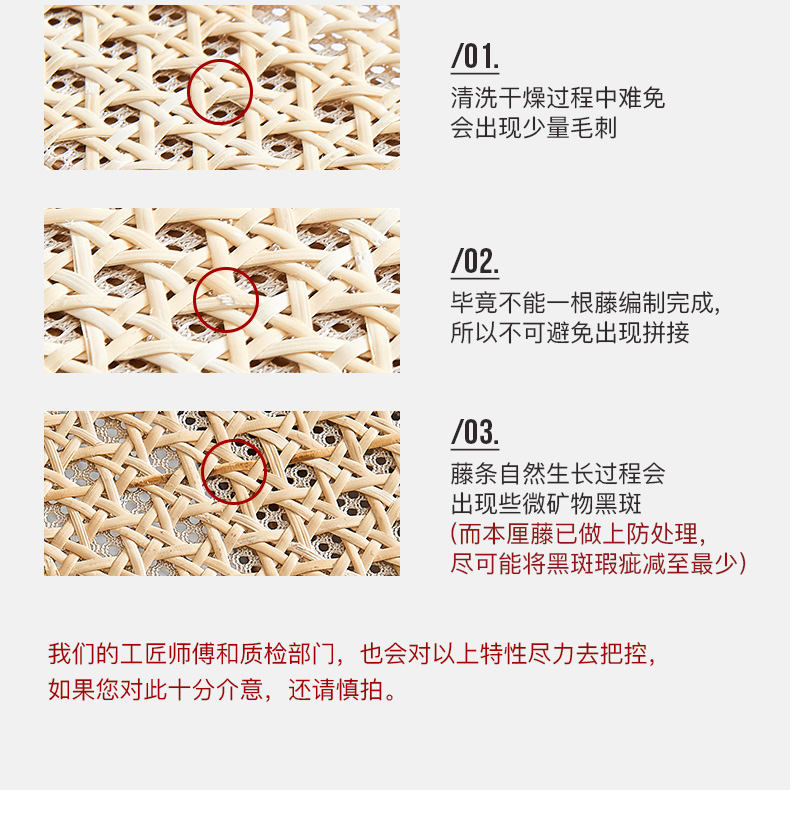 /01.
清洗干燥过程中难免
会出现少量毛刺

/02.
毕竟不能一根藤编制完成,
所以不可避免出现拼接

/03.
藤条自然生长过程会
出现些微矿物黑斑
(而本厘藤已做上防处理,
尽可能将黑斑瑕疵减至最少)

我们的工匠师傅和质检部门，也会对以上特性尽力去把控，
如果您对此十分介意，还请慎拍。