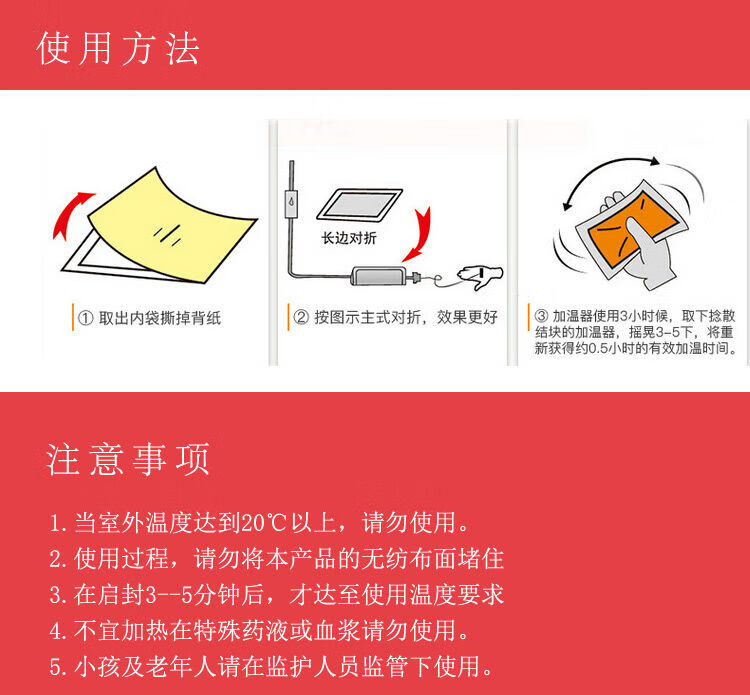 使用方法

长边对折

① 取出内袋撕掉背纸

② 按图示主式对折，效果更好

③ 加温器使用3小时候，取下捻散结块的加温器，摇晃3-5下，将重新获得约0.5小时的有效加温时间。

注意事项

1. 当室外温度达到20℃以上，请勿使用。
2. 使用过程，请勿将本产品的无纺布面堵住
3. 在启封3--5分钟后，才达至使用温度要求
4. 不宜加热在特殊药液或血浆请勿使用。
5. 小孩及老年人请在监护人员监管下使用。