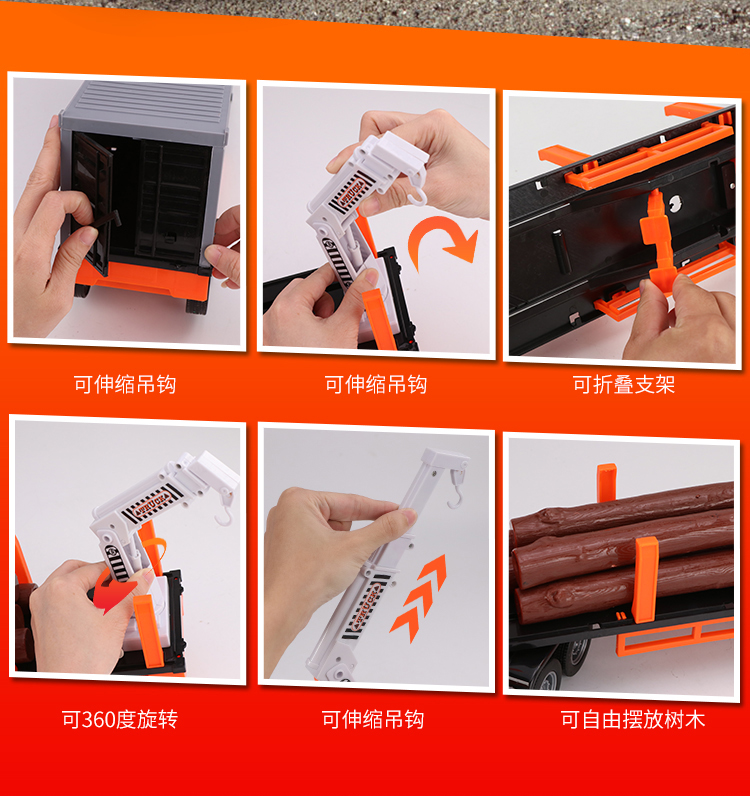 可伸缩吊钩

可伸缩吊钩

可折叠支架

可360度旋转

可伸缩吊钩

可自由摆放树木