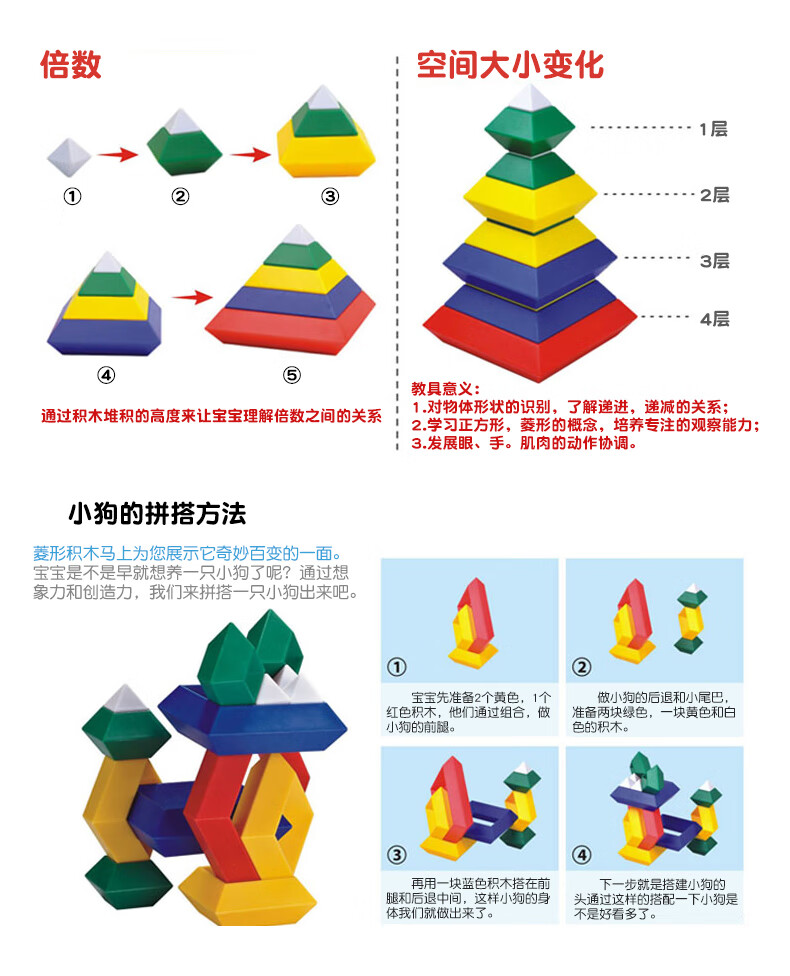 倍数

①

②

③

④

⑤

通过积木堆积的高度来让宝宝理解倍数之间的关系

空间大小变化

1层

2层

3层

4层

教具意义：
1.对物体形状的识别，了解递进，递减的关系；
2.学习正方形，菱形的概念，培养专注的观察能力；
3.发展眼、手。肌肉的动作协调。

小狗的拼搭方法

菱形积木马上为您展示它奇妙百变的一面。
宝宝是不是早就想养一只小狗了呢？通过想象力和创造力，我们来拼搭一只小狗出来吧。

①
宝宝先准备2个黄色，1个红色积木，他们通过组合，做小狗的前腿。

②
做小狗的后退和小尾巴，准备两块绿色，一块黄色和白色的积木。

③
再用一块蓝色积木搭在前腿和后退中间，这样小狗的身体我们就做出来了。

④
下一步就是搭建小狗的头通过这样的搭配一下小狗是不是好看多了。