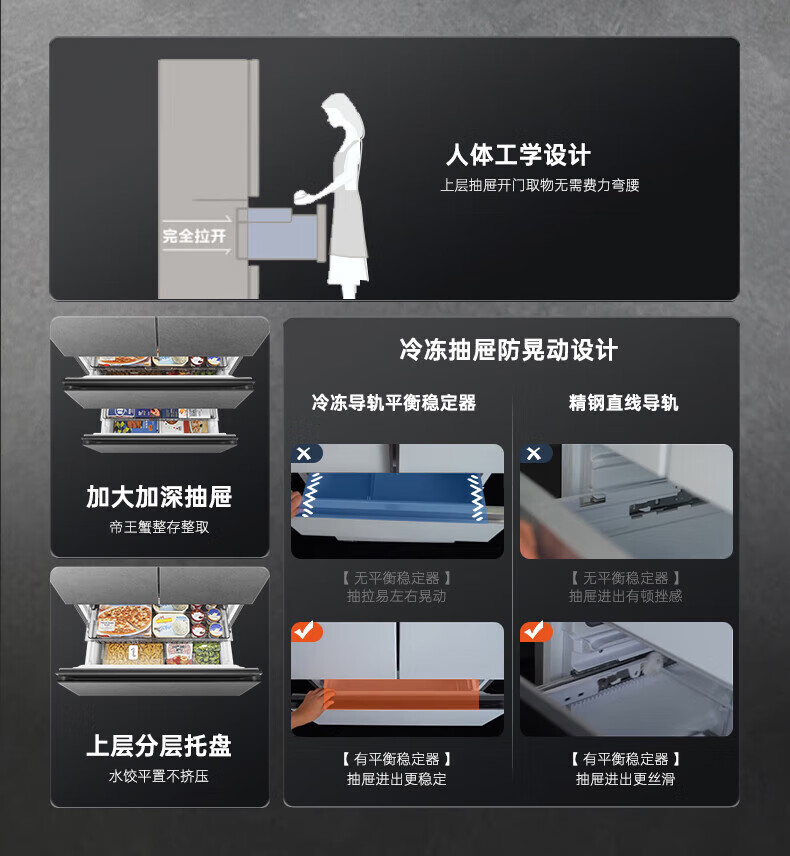 完全拉开

人体工学设计
上层抽屉开门取物无需费力弯腰

加大加深抽屉
帝王蟹整存整取

上层分层托盘
水饺平置不挤压

冷冻抽屉防晃动设计

冷冻导轨平衡稳定器

【 无平衡稳定器 】
抽拉易左右晃动

【 有平衡稳定器 】
抽屉进出更稳定

精钢直线导轨

【 无平衡稳定器 】
抽屉进出有顿挫感

【 有平衡稳定器 】
抽屉进出更丝滑