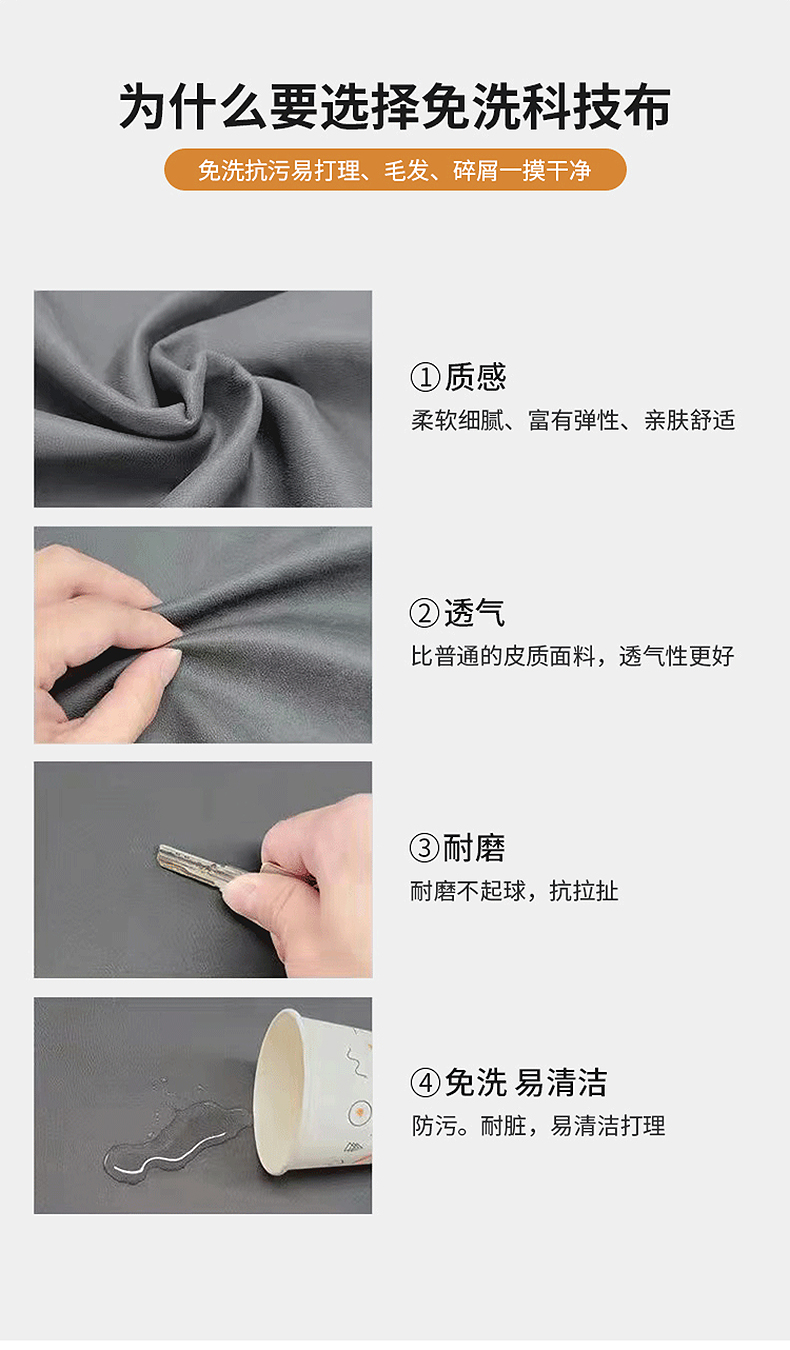 为什么要选择免洗科技布

免洗抗污易打理、毛发、碎屑一摸干净

①质感
柔软细腻、富有弹性、亲肤舒适

②透气
比普通的皮质面料，透气性更好

③耐磨
耐磨不起球，抗拉扯

④免洗 易清洁
防污。耐脏，易清洁打理