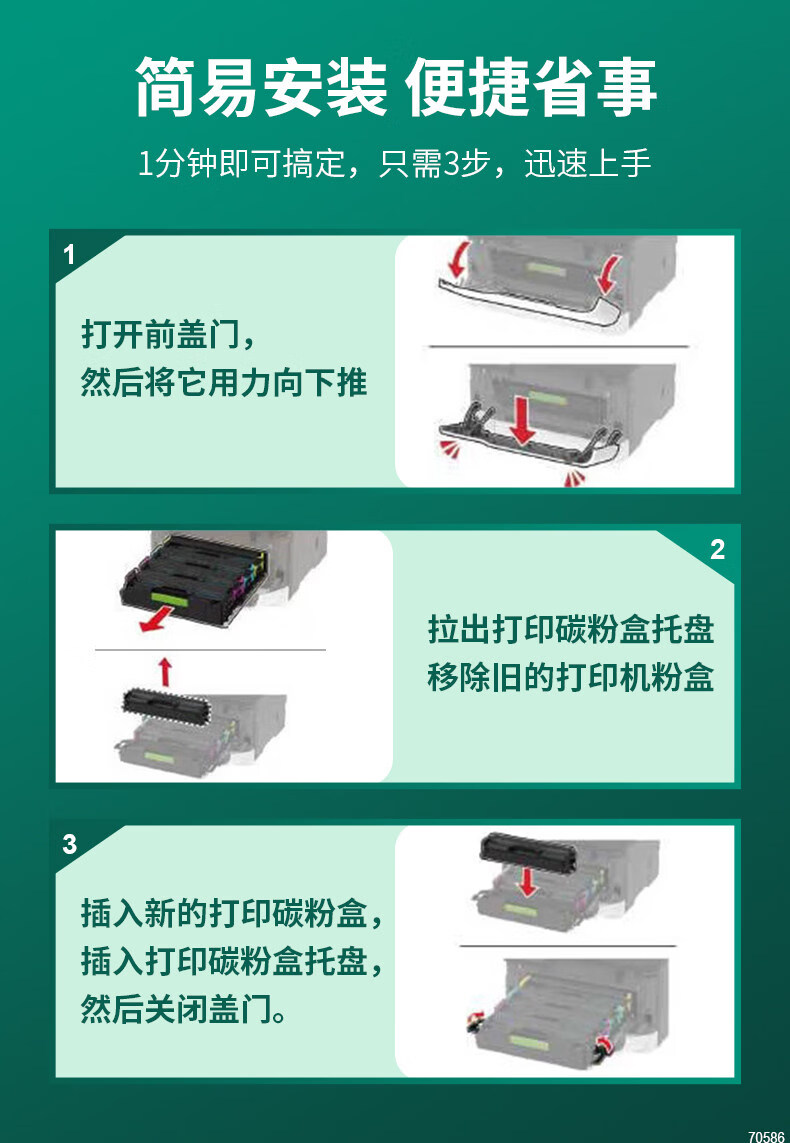 简易安装 便捷省事

1分钟即可搞定，只需3步，迅速上手

1

打开前盖门，
然后将它用力向下推

2

拉出打印碳粉盒托盘
移除旧的打印机粉盒

3

插入新的打印碳粉盒，
插入打印碳粉盒托盘，
然后关闭盖门。

70586