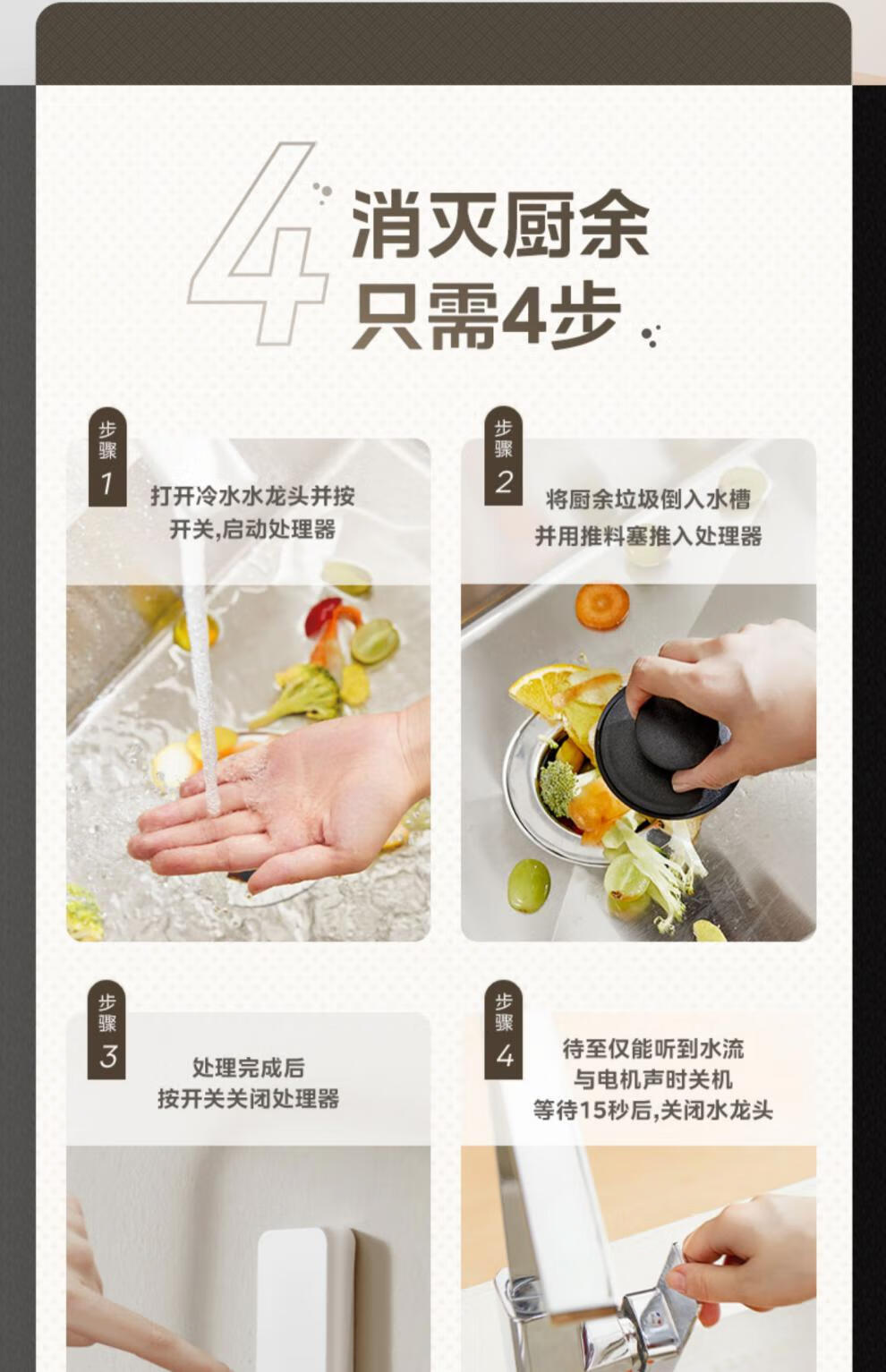 4
消灭厨余
只需4步

步骤 1
打开冷水水龙头并按开关,启动处理器

步骤 2
将厨余垃圾倒入水槽并用推料塞推入处理器

步骤 3
处理完成后
按开关关闭处理器

步骤 4
待至仅能听到水流与电机声时关机
等待15秒后,关闭水龙头