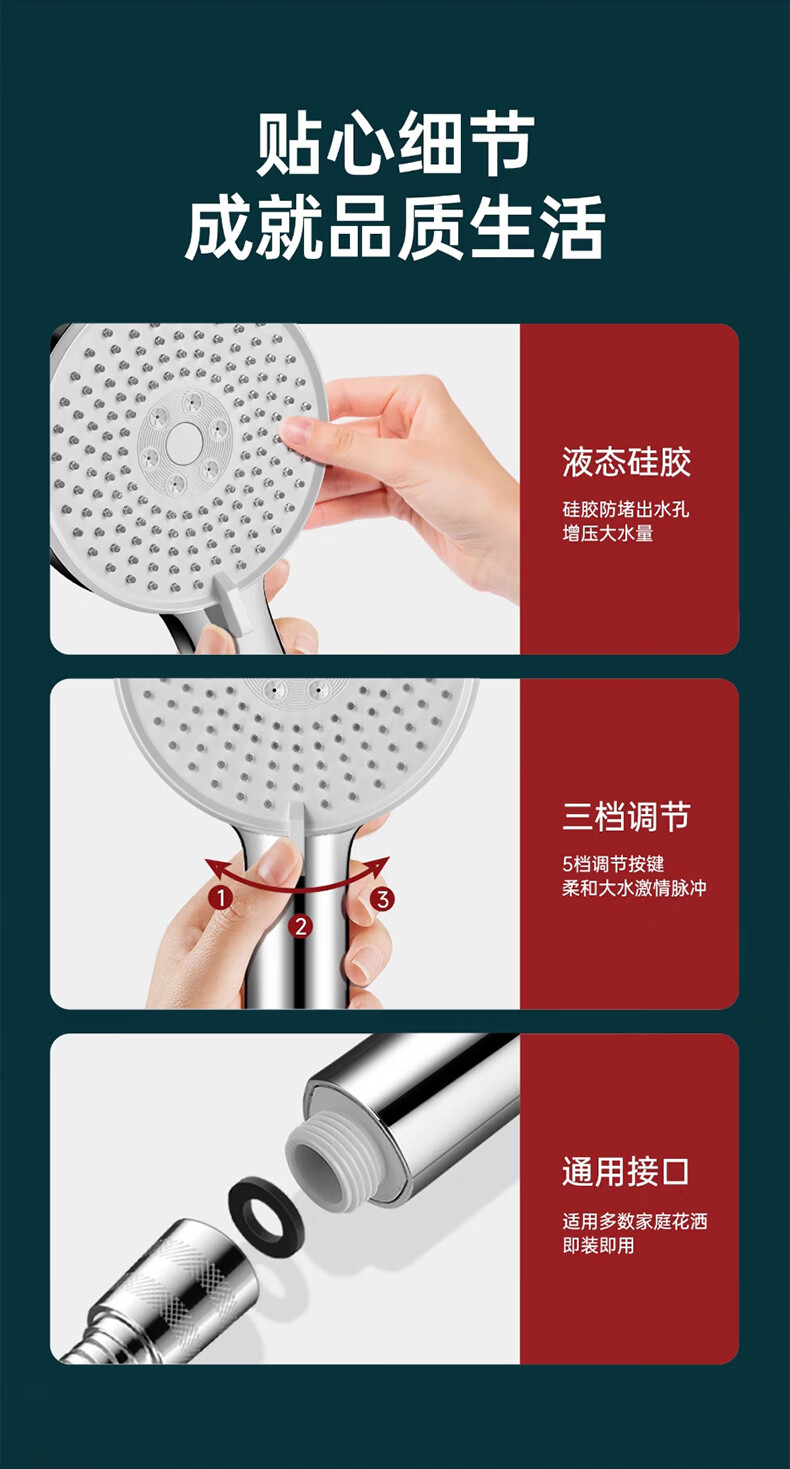 贴心细节
成就品质生活

液态硅胶

硅胶防堵出水孔
增压大水量

1
2
3

三档调节

5档调节按键
柔和大水激情脉冲

通用接口

适用多数家庭花洒
即装即用