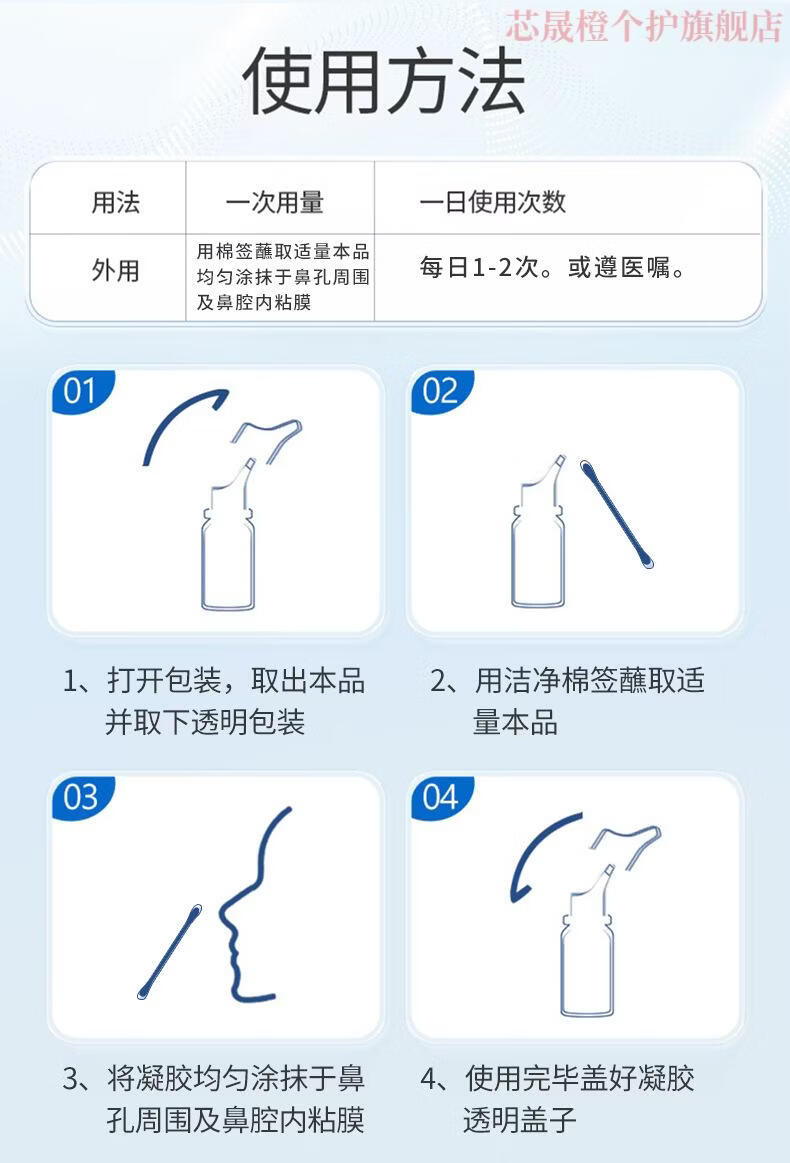 芯晟橙个护旗舰店

使用方法

| 用法 | 一次用量 | 一日使用次数 |
|---|---|---|
| 外用 | 用棉签蘸取适量本品均匀涂抹于鼻孔周围及鼻腔内粘膜 | 每日1-2次。或遵医嘱。 |

01

02

1、打开包装，取出本品并取下透明包装

2、用洁净棉签蘸取适量本品

03

04

3、将凝胶均匀涂抹于鼻孔周围及鼻腔内粘膜

4、使用完毕盖好凝胶透明盖子