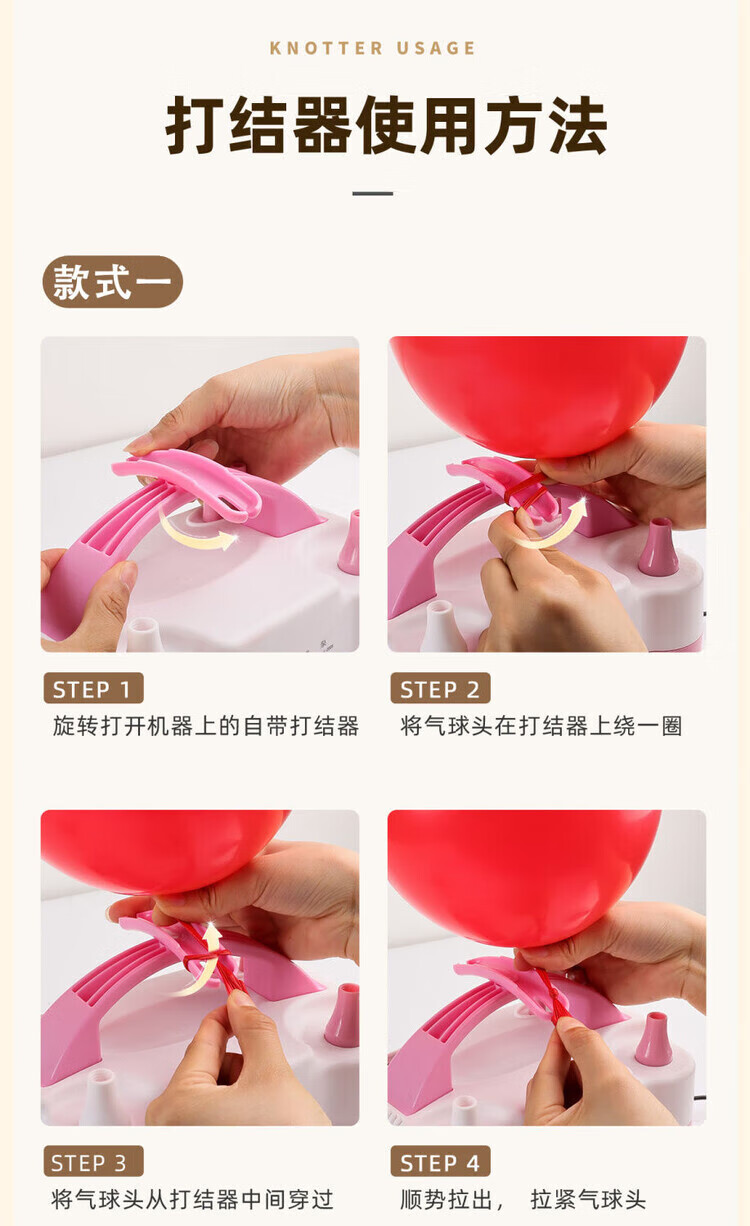 KNOTTER USAGE

打结器使用方法

款式一

STEP 1
旋转打开机器上的自带打结器

STEP 2
将气球头在打结器上绕一圈

STEP 3
将气球头从打结器中间穿过

STEP 4
顺势拉出， 拉紧气球头