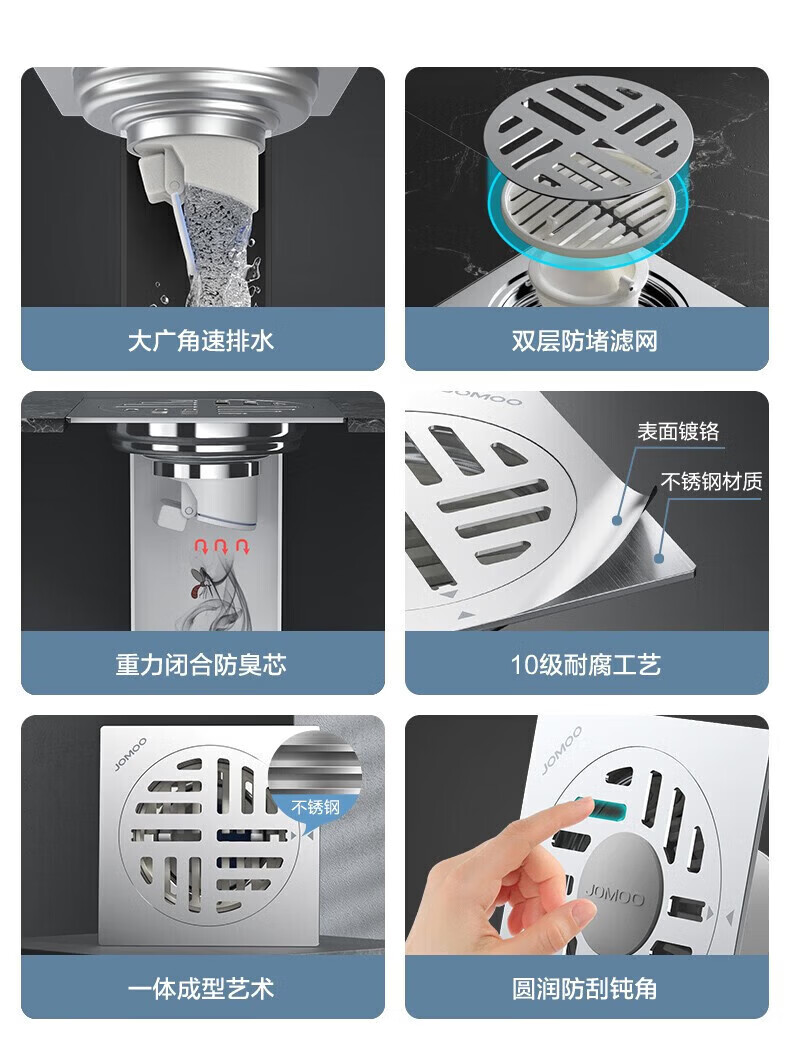 大广角速排水

双层防堵滤网

重力闭合防臭芯

JOMOO

表面镀铬

不锈钢材质

10级耐腐工艺

JOMOO

不锈钢

一体成型艺术

JOMOO

JOMOO

圆润防刮钝角