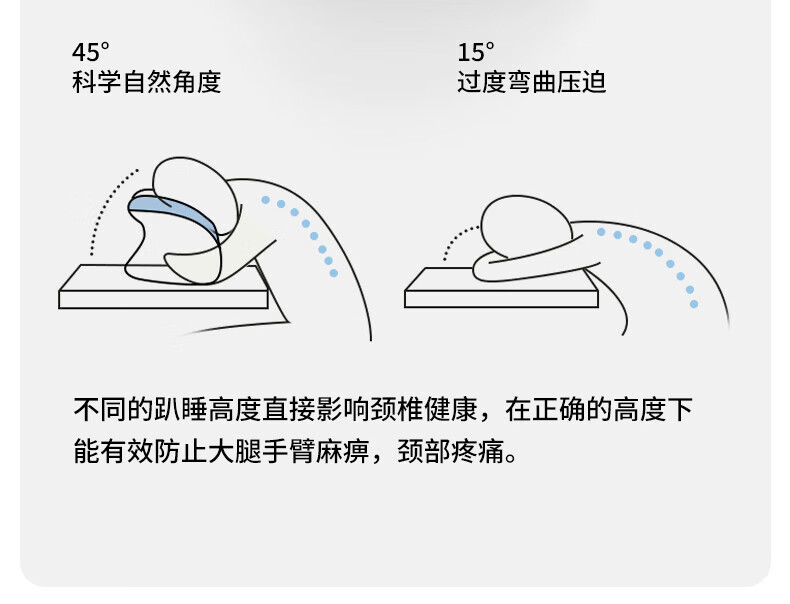 45°
科学自然角度

15°
过度弯曲压迫

不同的趴睡高度直接影响颈椎健康，在正确的高度下能有效防止大腿手臂麻痹，颈部疼痛。