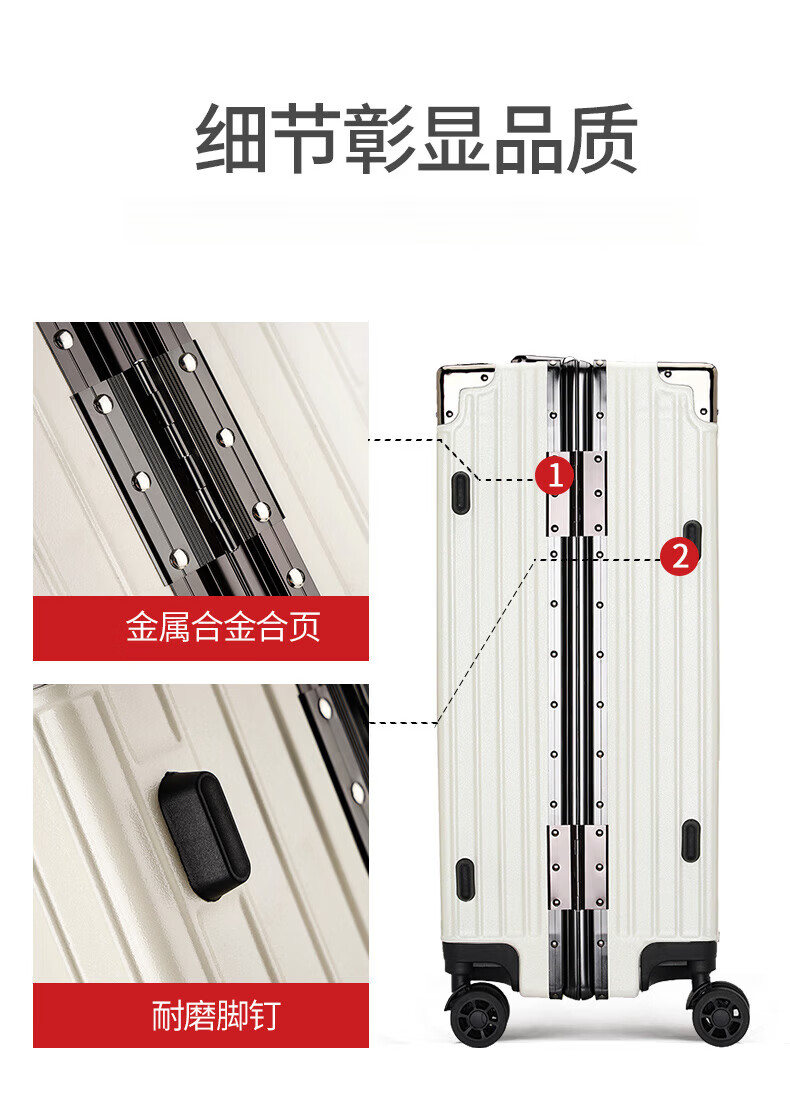 细节彰显品质

金属合金合页

耐磨脚钉

1

2