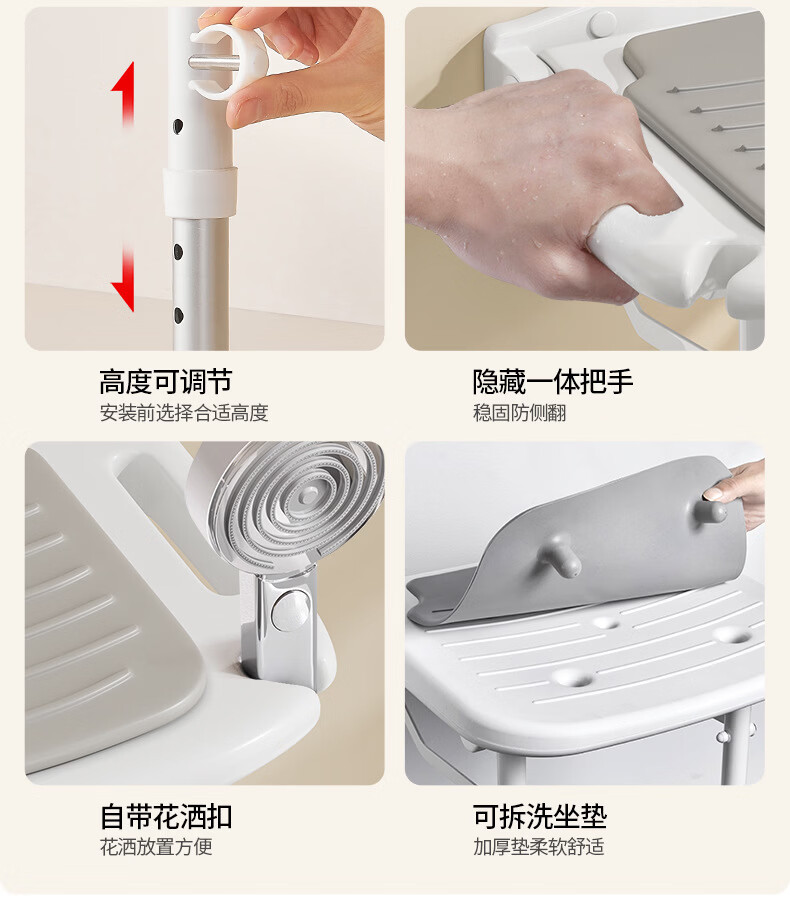 高度可调节
安装前选择合适高度

隐藏一体把手
稳固防侧翻

自带花洒扣
花洒放置方便

可拆洗坐垫
加厚垫柔软舒适