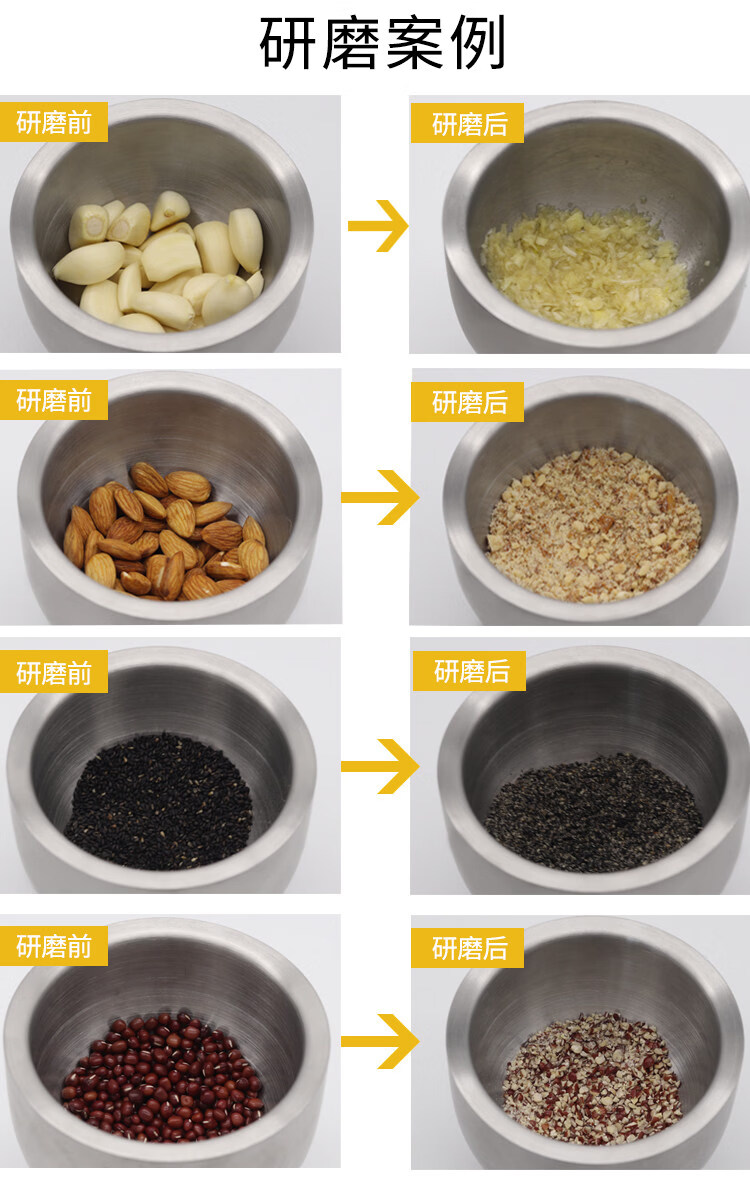 研磨案例

研磨前

研磨后

研磨前

研磨后

研磨前

研磨后

研磨前

研磨后