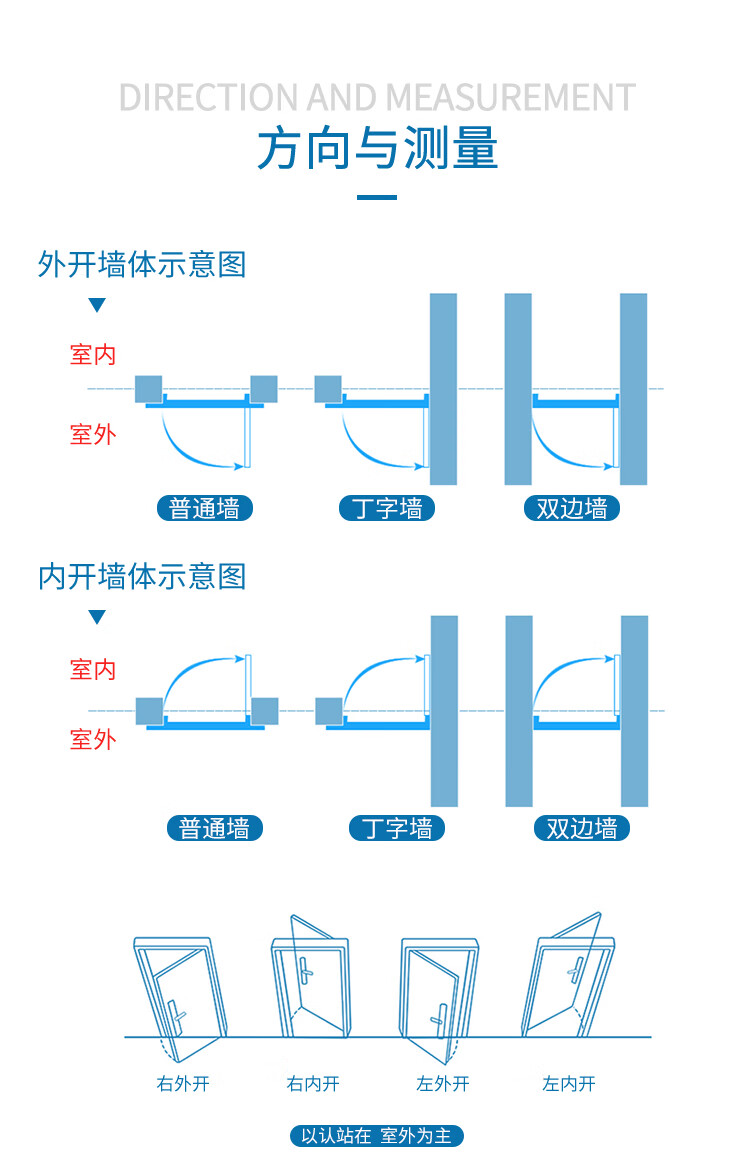 DIRECTION AND MEASUREMENT
方向与测量

外开墙体示意图

室内
室外

普通墙
丁字墙
双边墙

内开墙体示意图

室内
室外

普通墙
丁字墙
双边墙

右外开
右内开
左外开
左内开

以认站在 室外为主