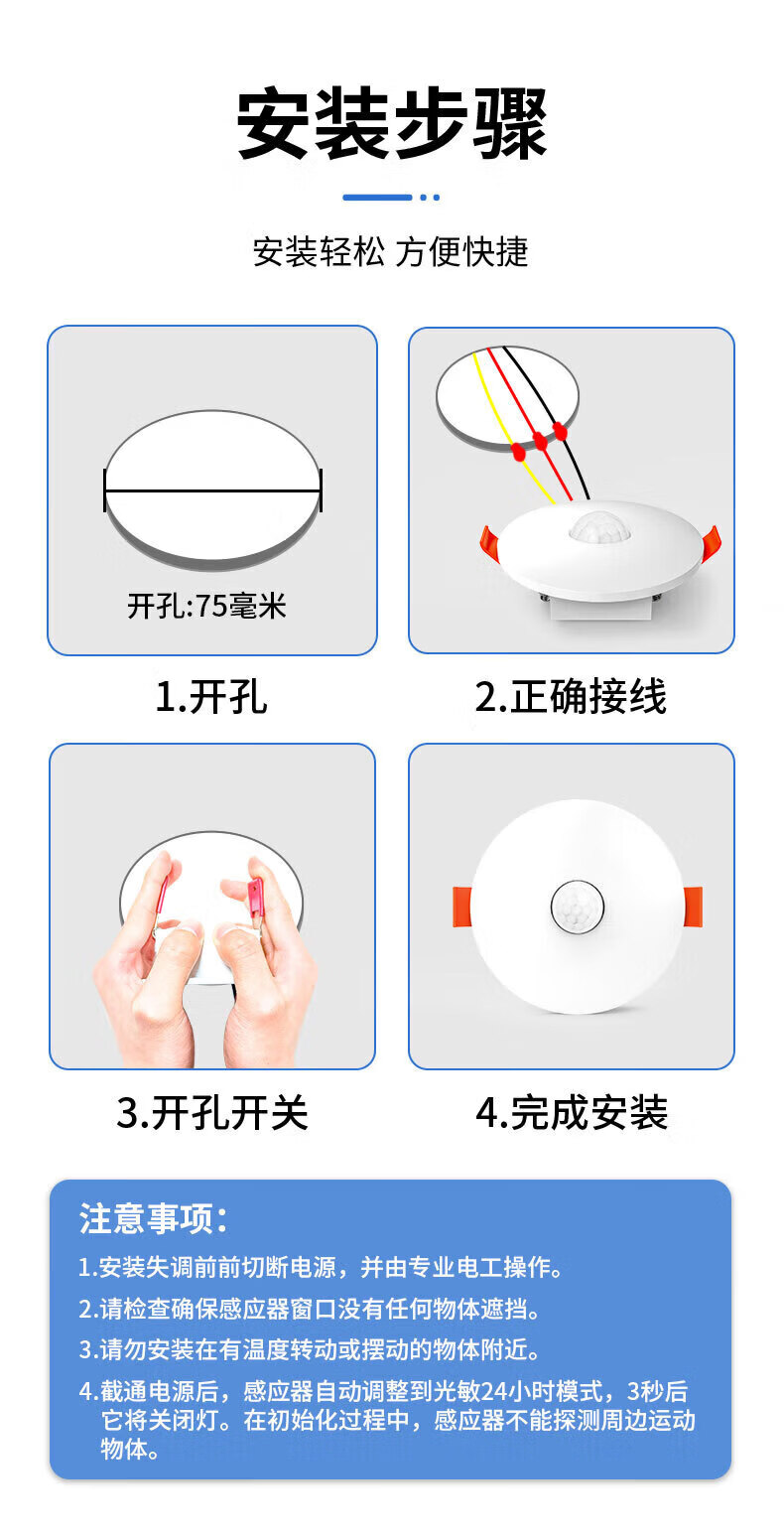 安装步骤

安装轻松 方便快捷

开孔:75毫米

1.开孔

2.正确接线

3.开孔开关

4.完成安装

注意事项:

1.安装失调前前切断电源，并由专业电工操作。

2.请检查确保感应器窗口没有任何物体遮挡。

3.请勿安装在有温度转动或摆动的物体附近。

4.截通电源后，感应器自动调整到光敏24小时模式，3秒后它将关闭灯。在初始化过程中，感应器不能探测周边运动物体。