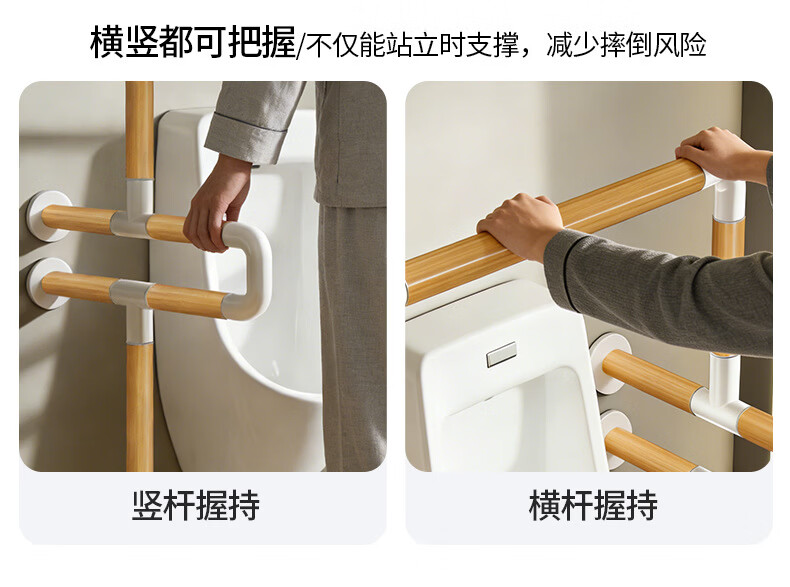 横竖都可把握/不仅能站立时支撑，减少摔倒风险

竖杆握持

横杆握持